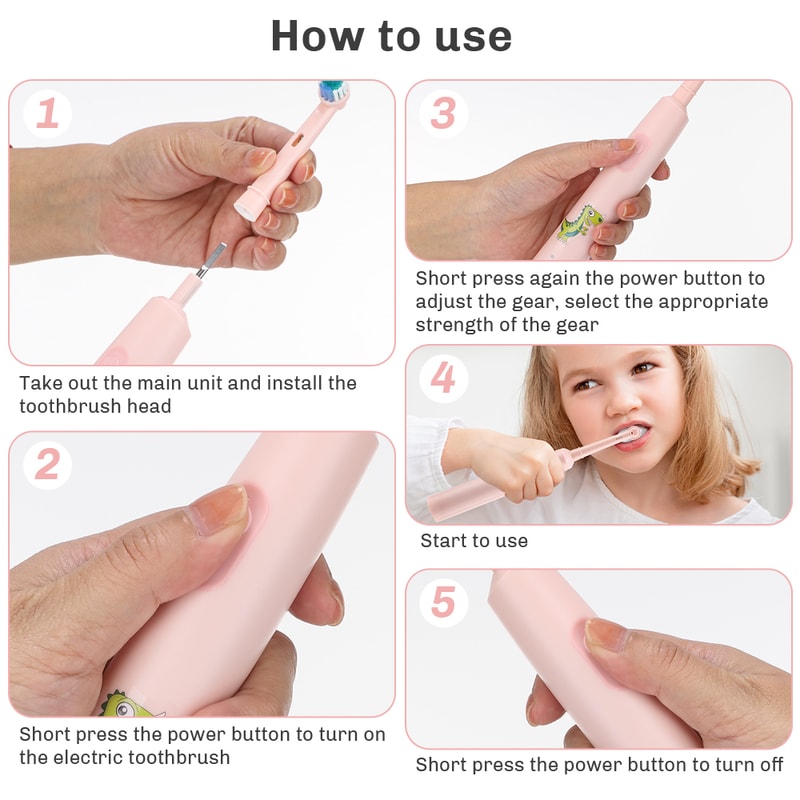 How to use

1

Take out the main unit and install the toothbrush head

2

Short press the power button to turn on the electric toothbrush

3

Short press again the power button to adjust the gear, select the appropriate strength of the gear

4

Start to use

5

Short press the power button to turn off