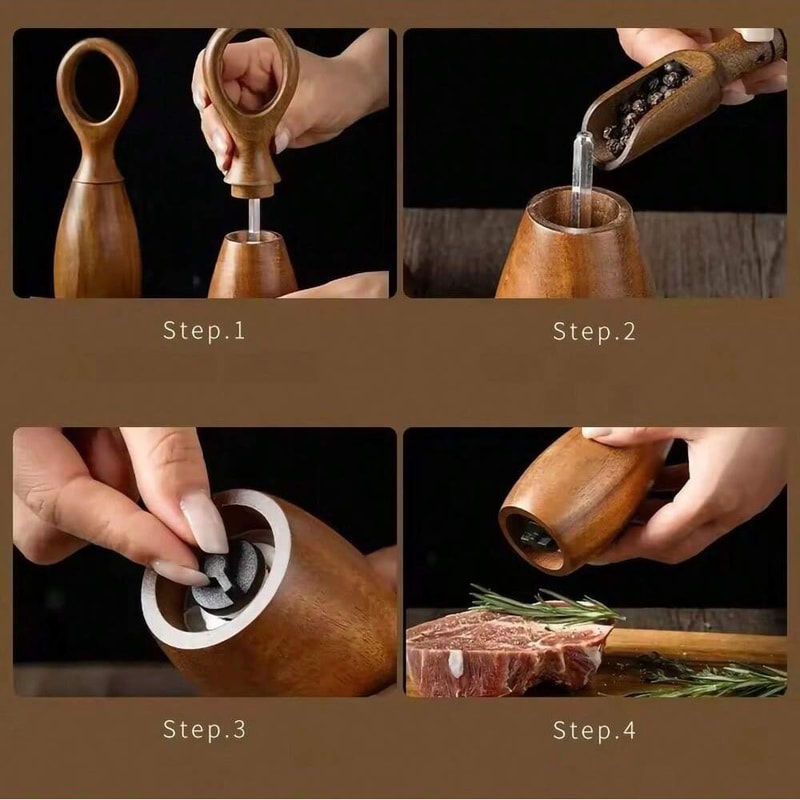 Step.1

Step.2

Step.3

Step.4