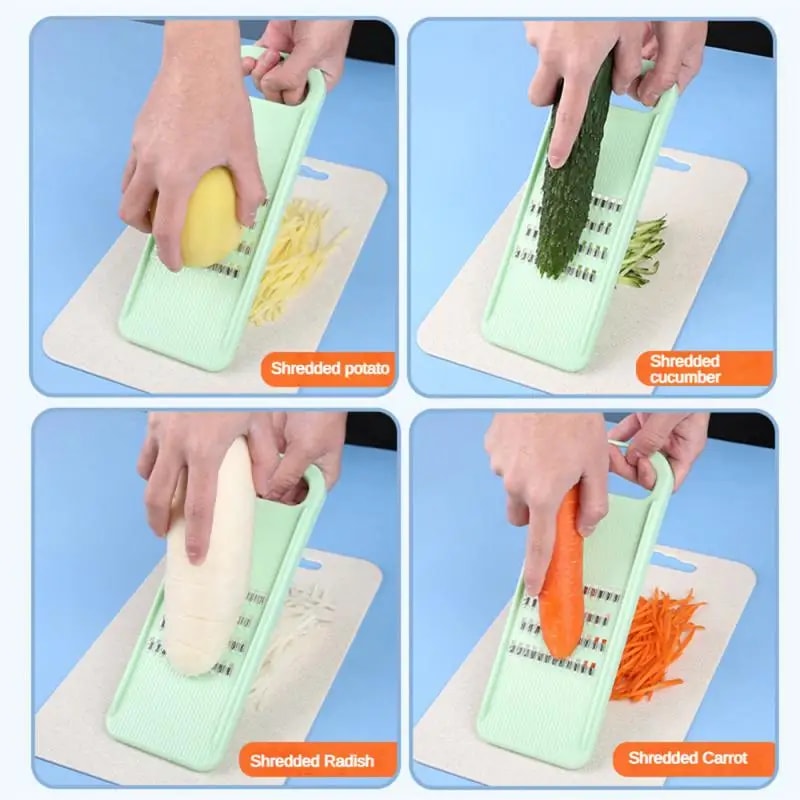 Shredded potato

Shredded cucumber

Shredded Radish

Shredded Carrot