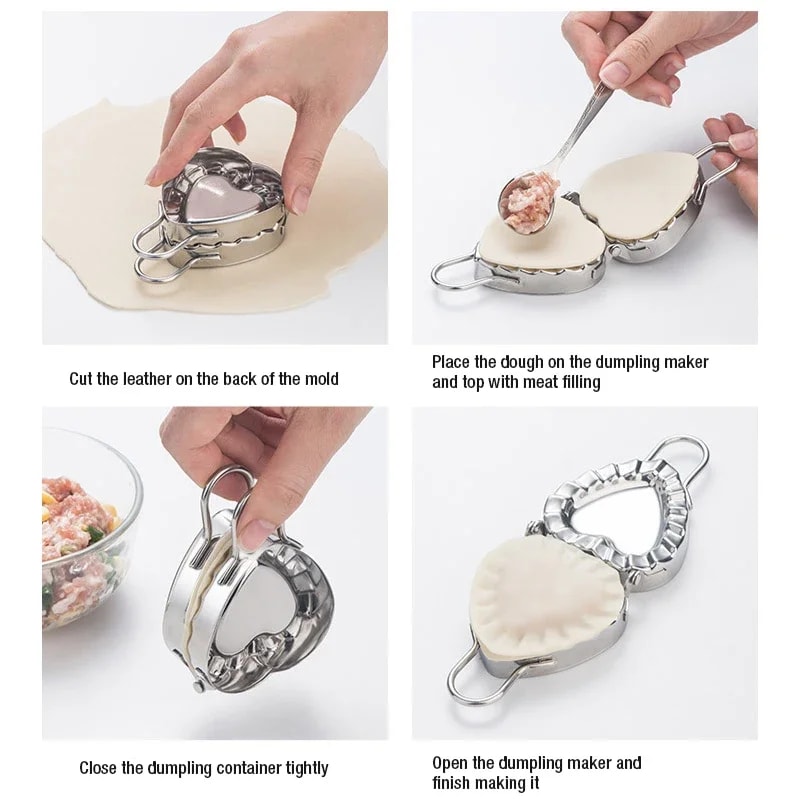 Cut the leather on the back of the mold

Place the dough on the dumpling maker and top with meat filling

Close the dumpling container tightly

Open the dumpling maker and finish making it