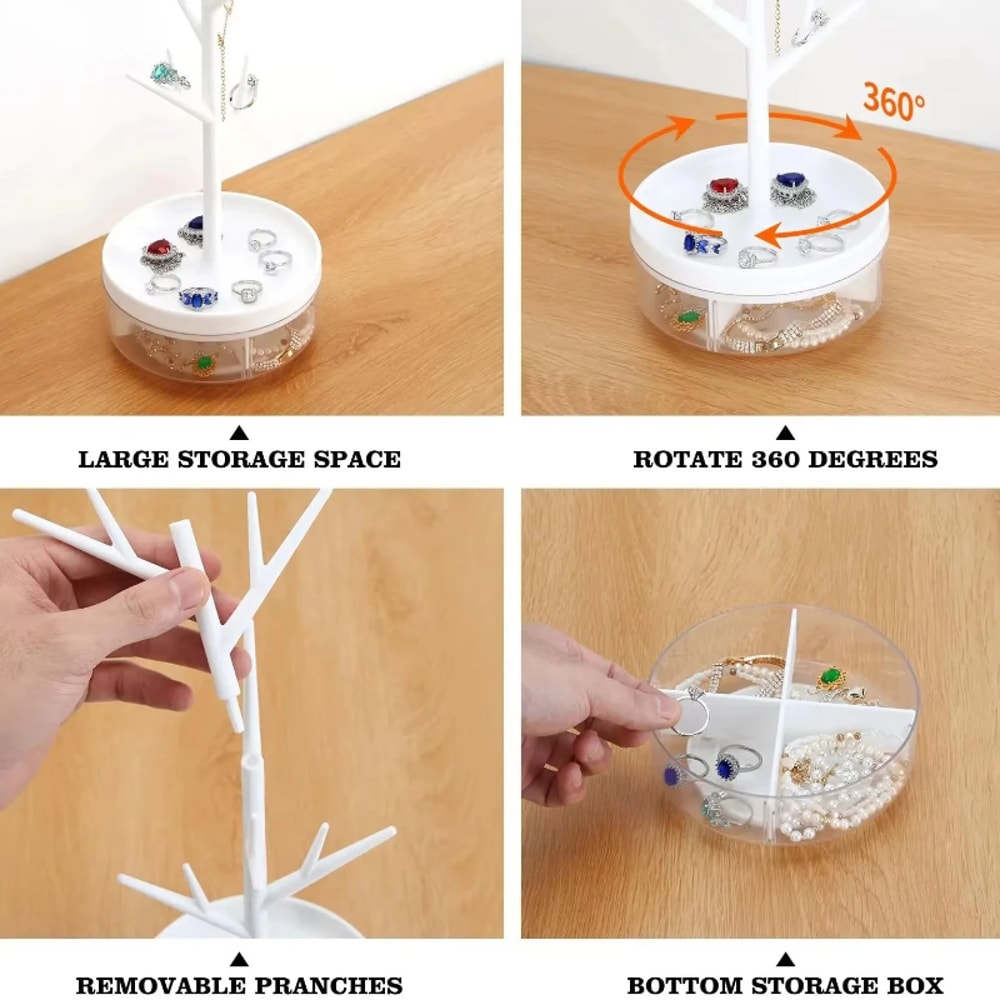 LARGE STORAGE SPACE

360°

ROTATE 360 DEGREES

REMOVABLE PRANCHES

BOTTOM STORAGE BOX