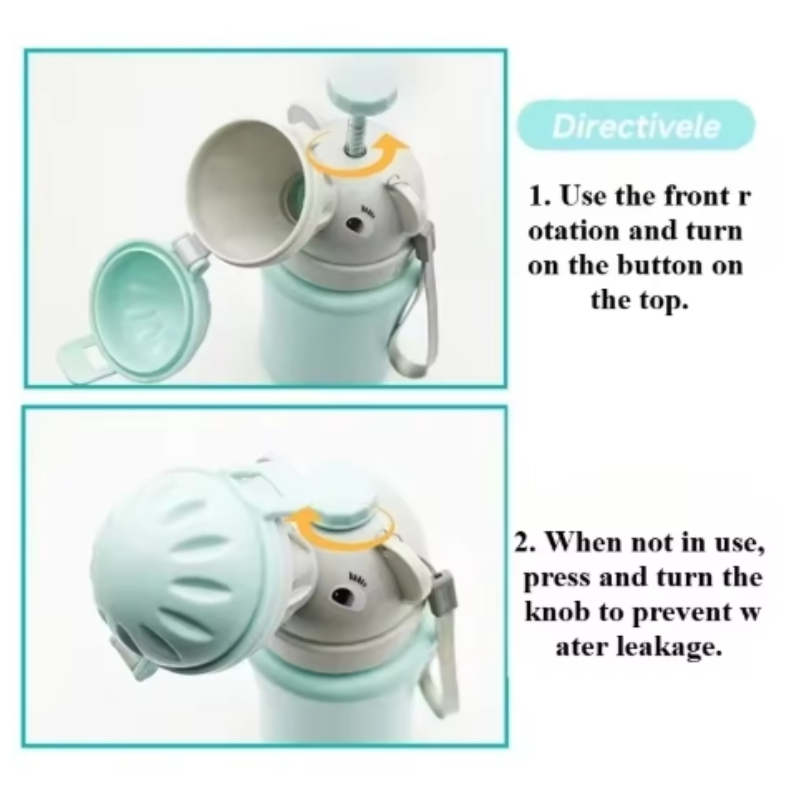 Directivele

1. Use the front r otation and turn on the button on the top.

2. When not in use, press and turn the knob to prevent w ater leakage.