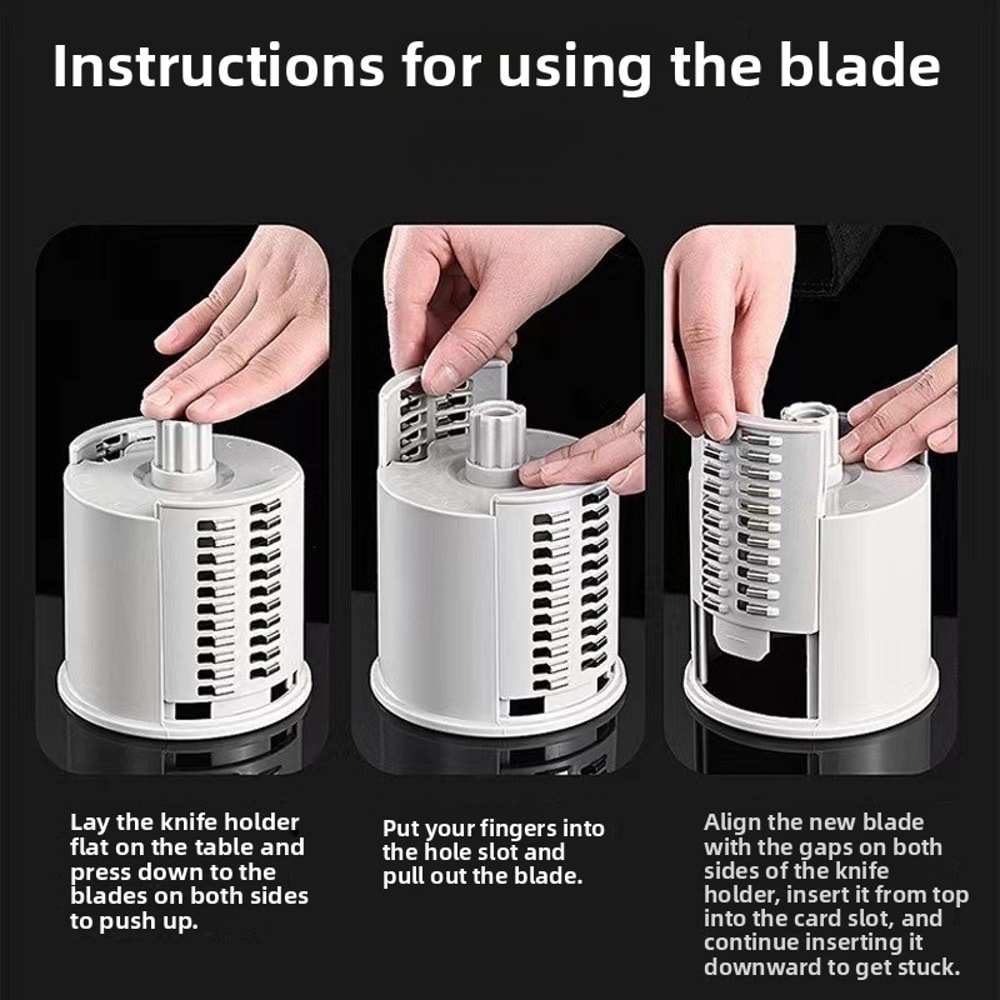 Instructions for using the blade

Lay the knife holder flat on the table and press down to the blades on both sides to push up.

Put your fingers into the hole slot and pull out the blade.

Align the new blade with the gaps on both sides of the knife holder, insert it from top into the card slot, and continue inserting it downward to get stuck.