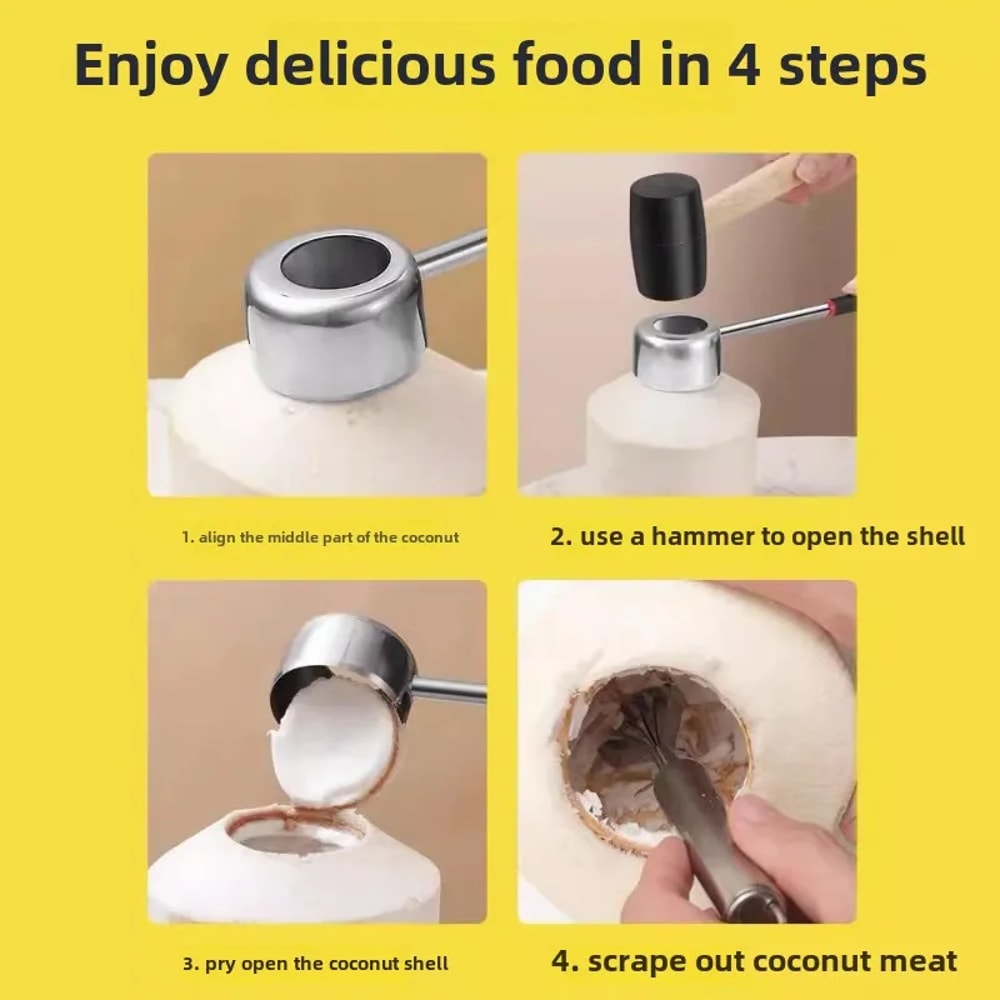 Enjoy delicious food in 4 steps

1. align the middle part of the coconut

2. use a hammer to open the shell

3. pry open the coconut shell

4. scrape out coconut meat