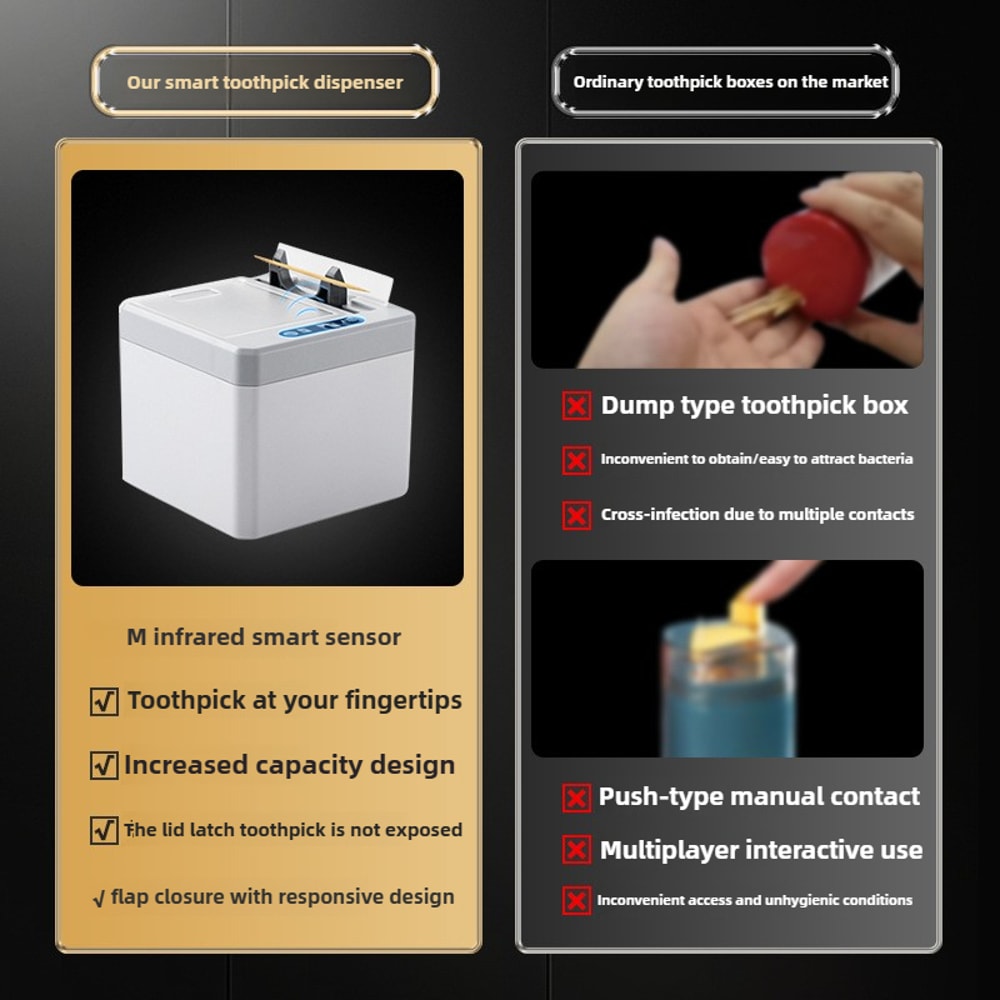 Our smart toothpick dispenser

M infrared smart sensor

√ Toothpick at your fingertips

√ Increased capacity design

√ The lid latch toothpick is not exposed

√ flap closure with responsive design

Ordinary toothpick boxes on the market

Dump type toothpick box

Inconvenient to obtain/easy to attract bacteria

Cross-infection due to multiple contacts

Push-type manual contact

Multiplayer interactive use

Inconvenient access and unhygienic conditions