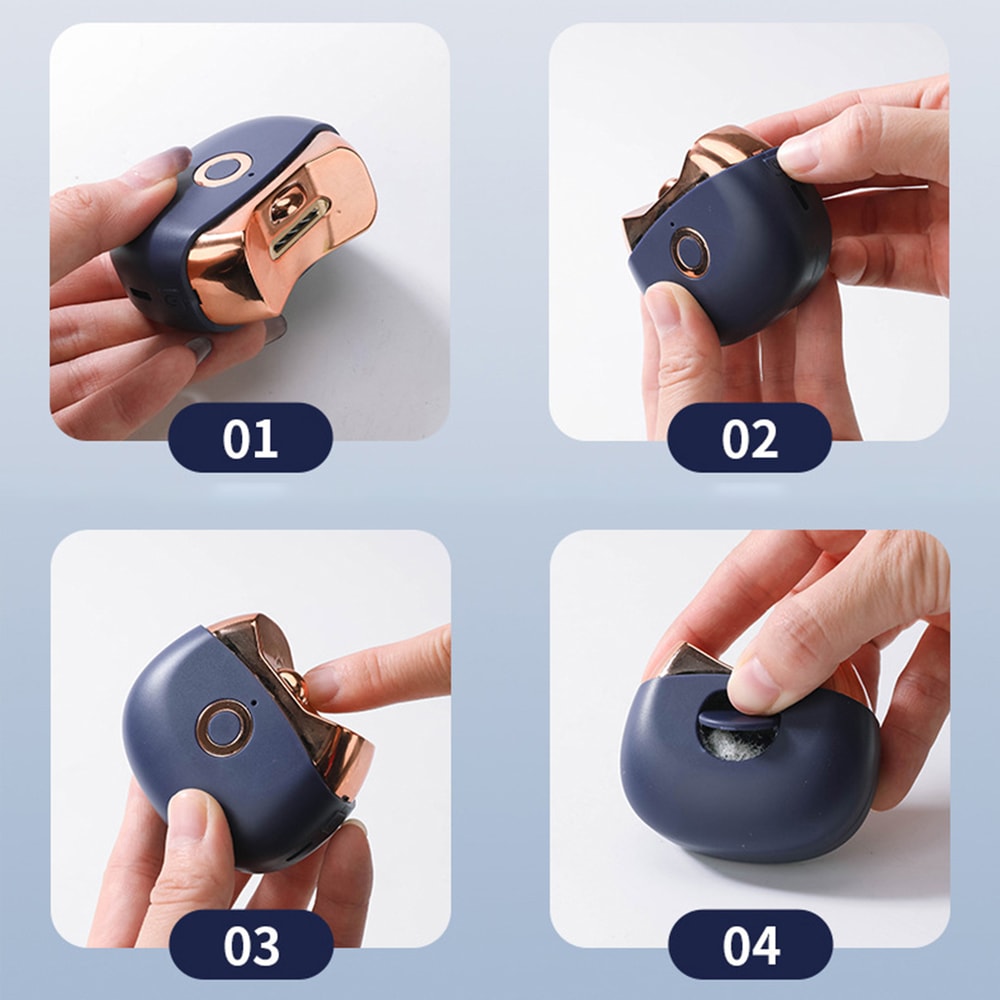 01

02

03

04