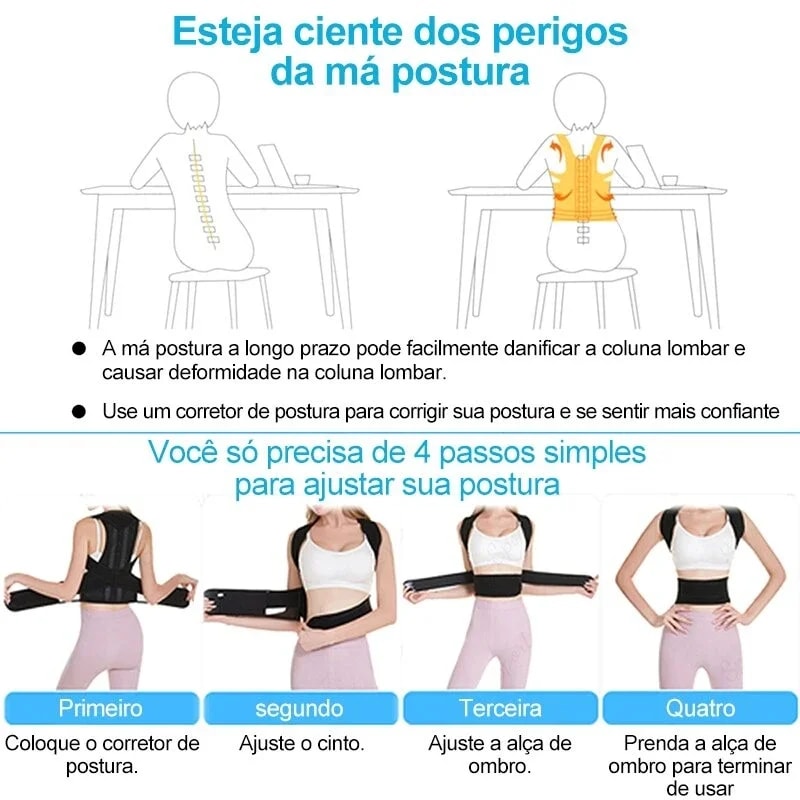 Esteja ciente dos perigos da má postura

● A má postura a longo prazo pode facilmente danificar a coluna lombar e causar deformidade na coluna lombar.

● Use um corretor de postura para corrigir sua postura e se sentir mais confiante

Você só precisa de 4 passos simples para ajustar sua postura

Primeiro
Coloque o corretor de postura.

segundo
Ajuste o cinto.

Terceira
Ajuste a alça de ombro.

Quatro
Prenda a alça de ombro para terminar de usar