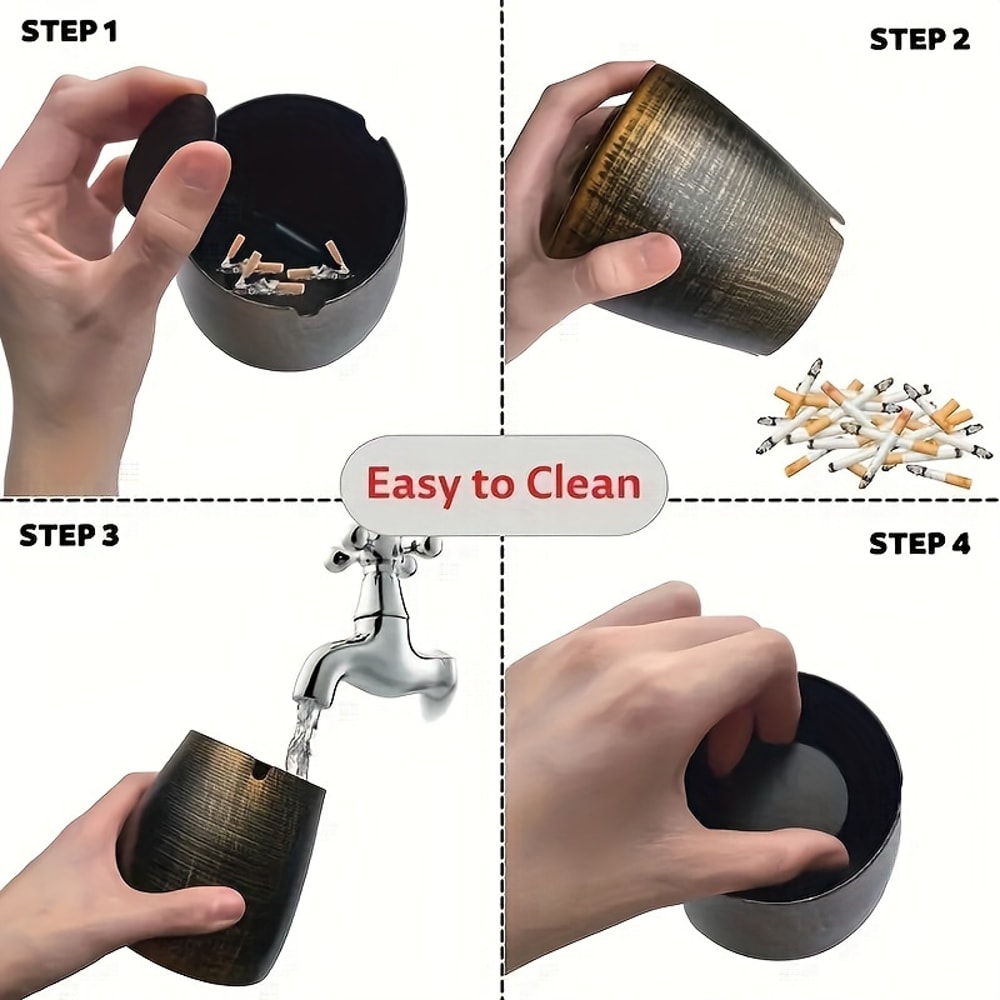 STEP 1

STEP 2

Easy to Clean

STEP 3

STEP 4