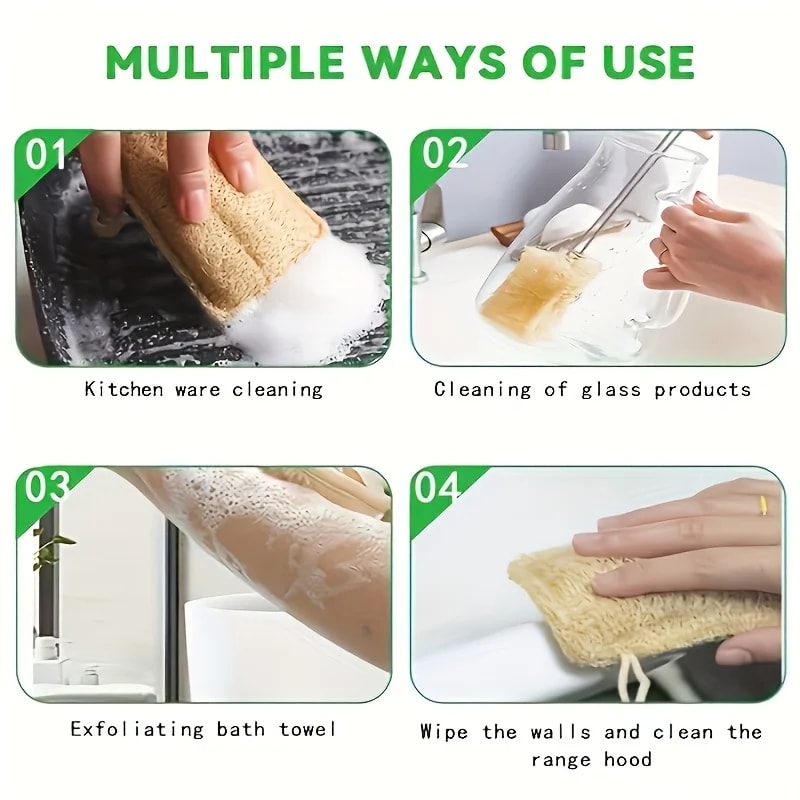 MULTIPLE WAYS OF USE

01

Kitchen ware cleaning

02

Cleaning of glass products

03

Exfoliating bath towel

04

Wipe the walls and clean the range hood