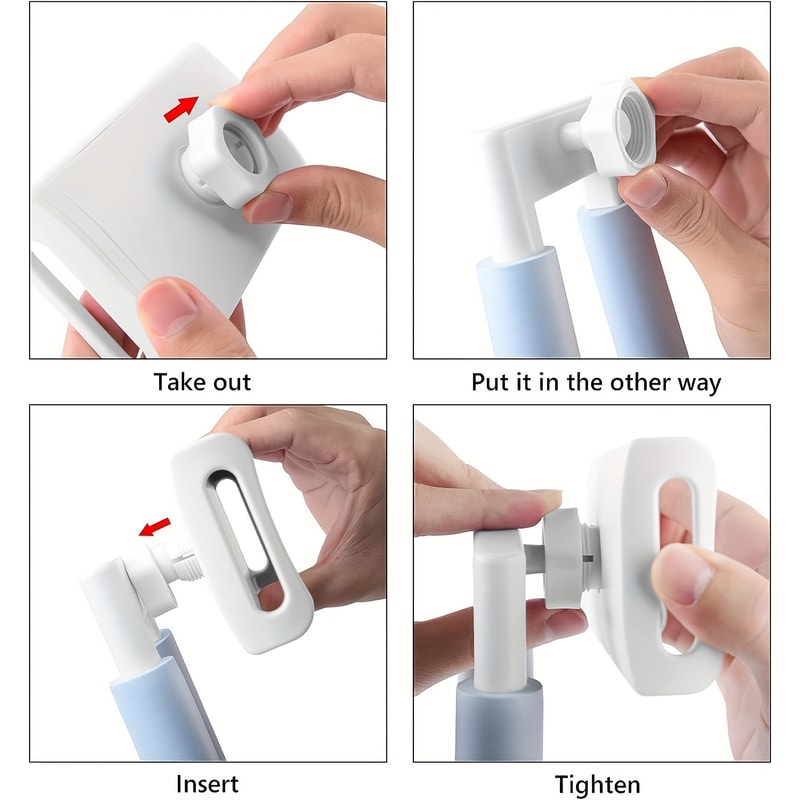 Take out

Put it in the other way

Insert

Tighten