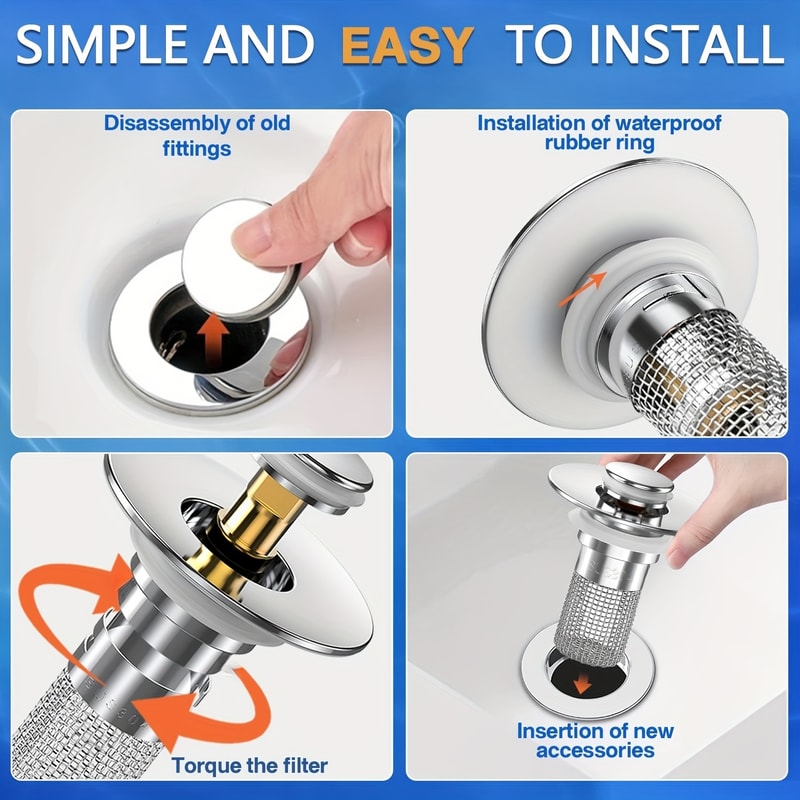 SIMPLE AND EASY TO INSTALL

Disassembly of old fittings

Installation of waterproof rubber ring

Torque the filter

Insertion of new accessories