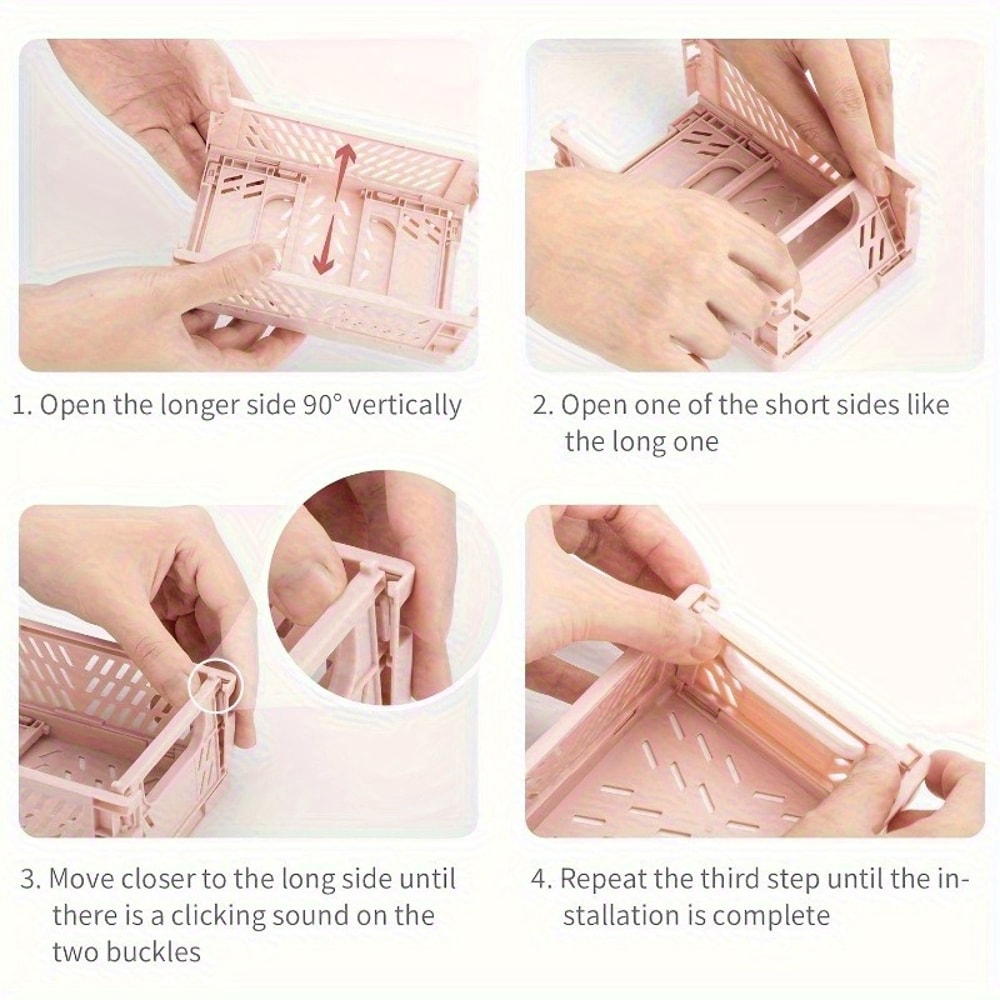 1. Open the longer side 90° vertically

2. Open one of the short sides like the long one

3. Move closer to the long side until there is a clicking sound on the two buckles

4. Repeat the third step until the installation is complete