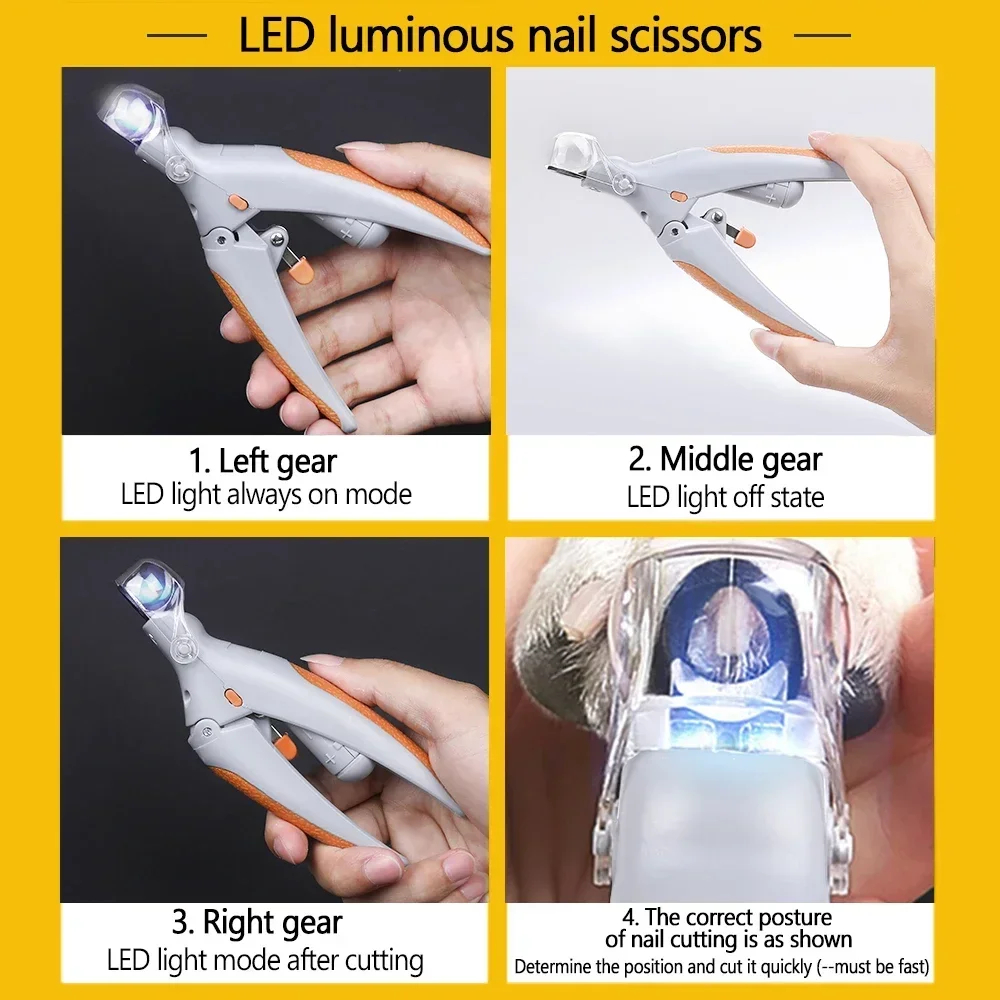 LED luminous nail scissors

1. Left gear
LED light always on mode

2. Middle gear
LED light off state

3. Right gear
LED light mode after cutting

4. The correct posture of nail cutting is as shown
Determine the position and cut it quickly (--must be fast)