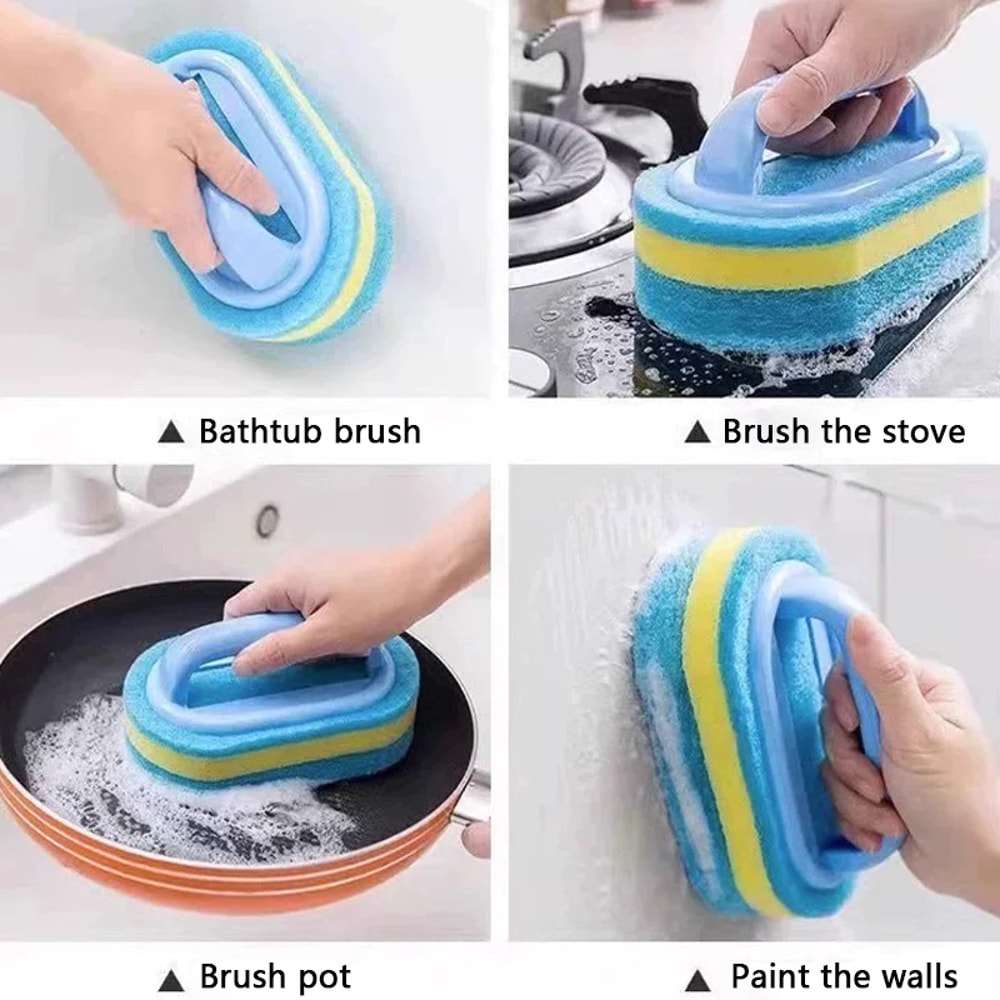 ▲ Bathtub brush

▲ Brush the stove

▲ Brush pot

▲ Paint the walls