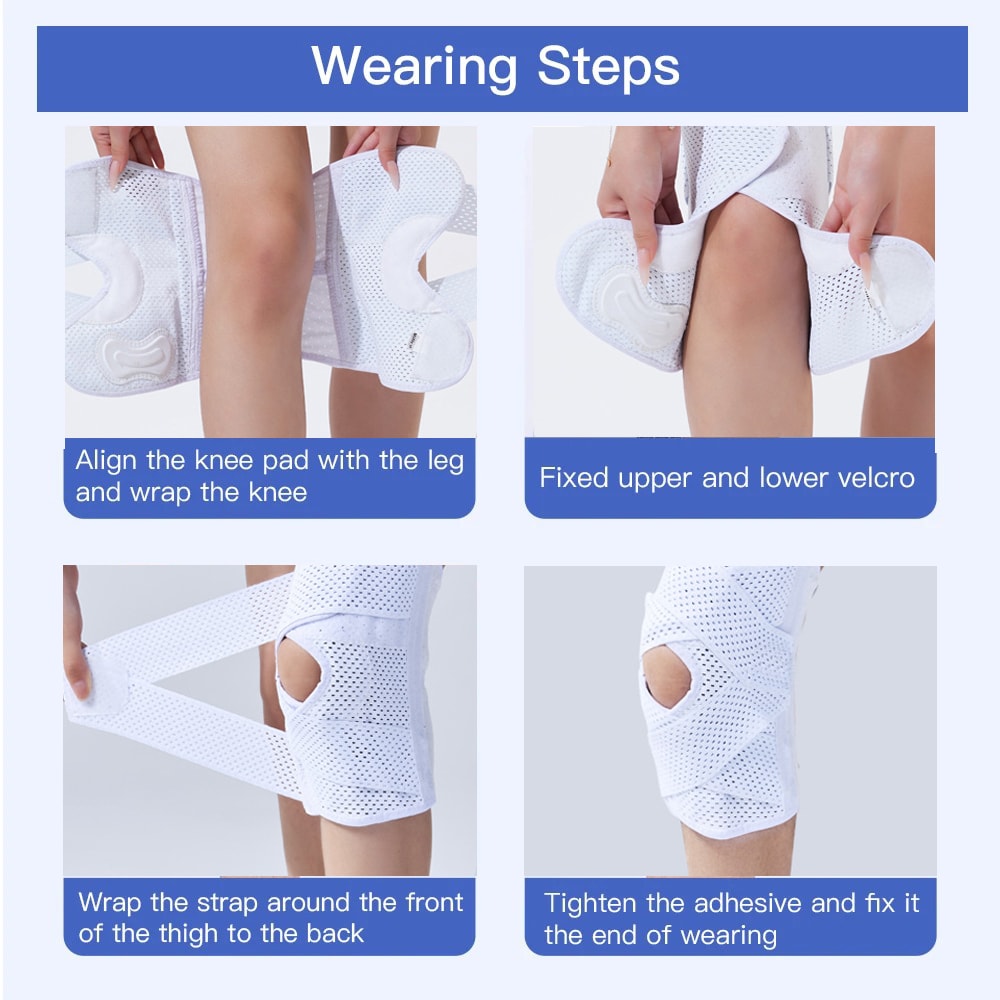 Wearing Steps

Align the knee pad with the leg and wrap the knee

Fixed upper and lower velcro

Wrap the strap around the front of the thigh to the back

Tighten the adhesive and fix it the end of wearing