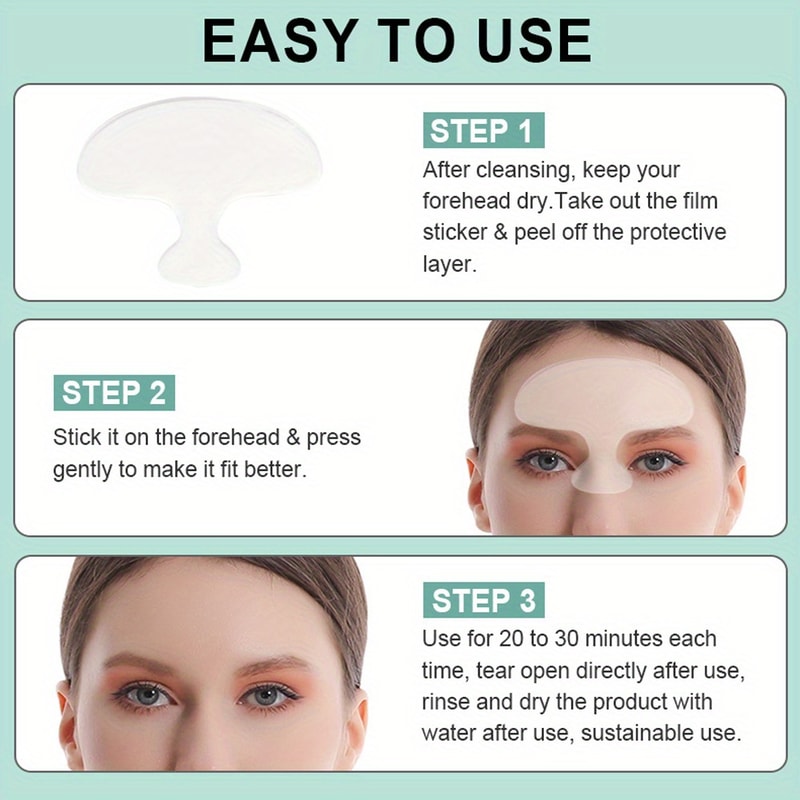 EASY TO USE

STEP 1

After cleansing, keep your forehead dry.Take out the film sticker & peel off the protective layer.

STEP 2

Stick it on the forehead & press gently to make it fit better.

STEP 3

Use for 20 to 30 minutes each time, tear open directly after use, rinse and dry the product with water after use, sustainable use.