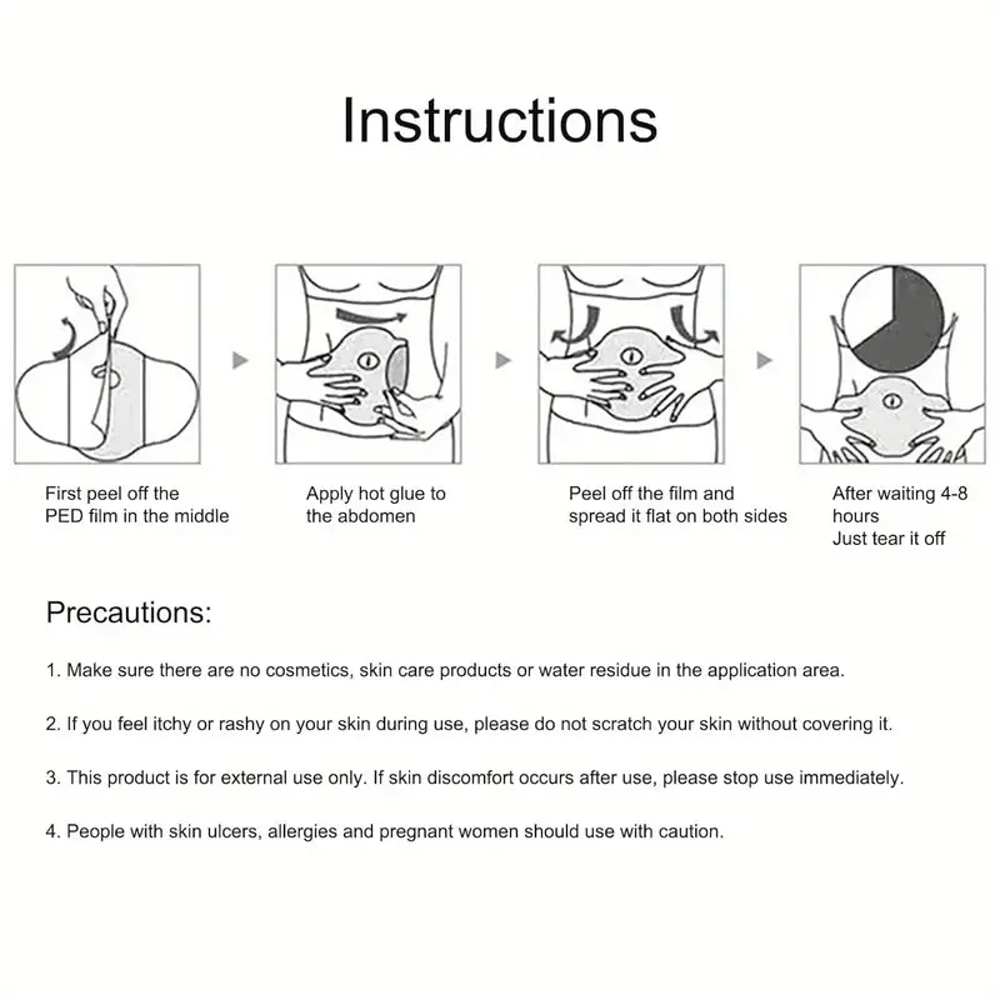 Instructions

First peel off the PED film in the middle

Apply hot glue to the abdomen

Peel off the film and spread it flat on both sides

After waiting 4-8 hours
Just tear it off

Precautions:

1. Make sure there are no cosmetics, skin care products or water residue in the application area.

2. If you feel itchy or rashy on your skin during use, please do not scratch your skin without covering it.

3. This product is for external use only. If skin discomfort occurs after use, please stop use immediately.

4. People with skin ulcers, allergies and pregnant women should use with caution.