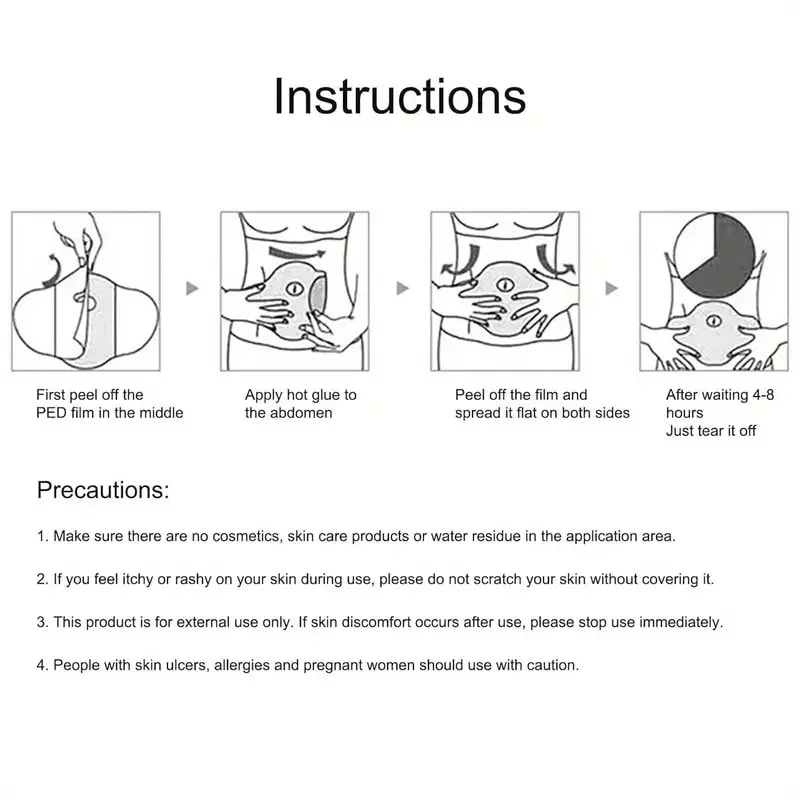 Instructions

First peel off the PED film in the middle

Apply hot glue to the abdomen

Peel off the film and spread it flat on both sides

After waiting 4-8 hours
Just tear it off

Precautions:

1. Make sure there are no cosmetics, skin care products or water residue in the application area.

2. If you feel itchy or rashy on your skin during use, please do not scratch your skin without covering it.

3. This product is for external use only. If skin discomfort occurs after use, please stop use immediately.

4. People with skin ulcers, allergies and pregnant women should use with caution.