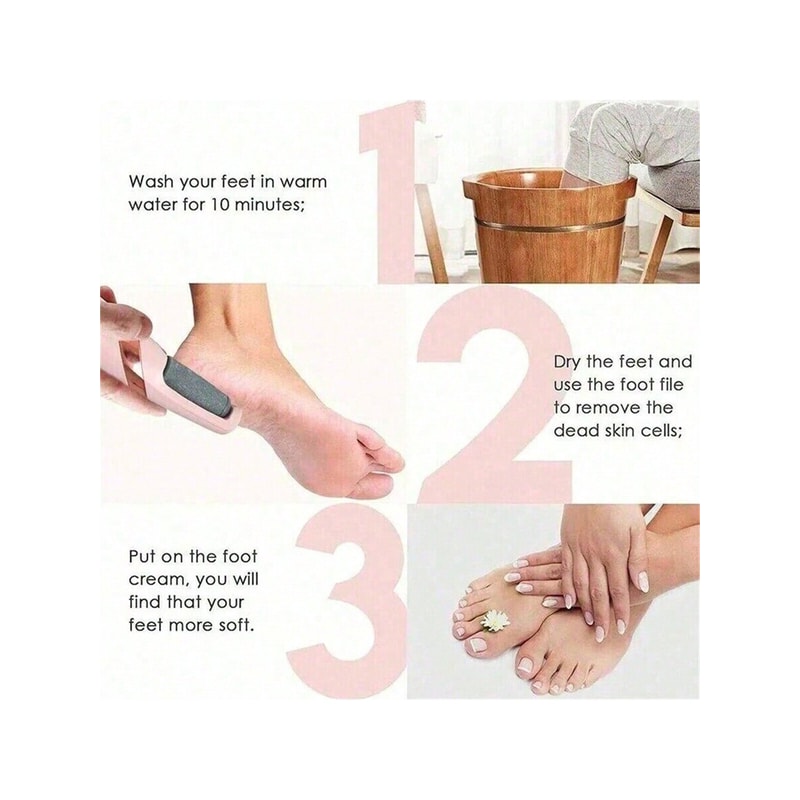 Wash your feet in warm water for 10 minutes;

1

2

Dry the feet and use the foot file to remove the dead skin cells;

Put on the foot cream, you will find that your feet more soft.

3