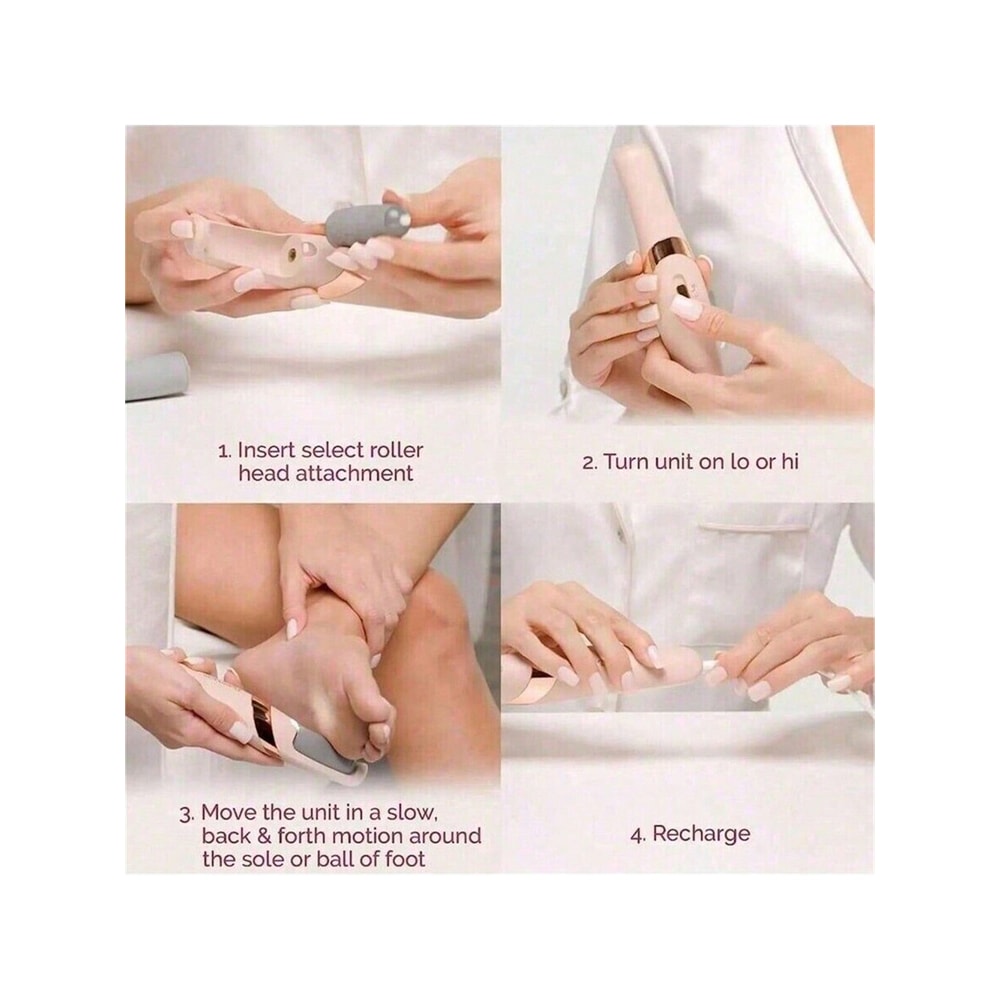 1. Insert select roller head attachment

2. Turn unit on lo or hi

3. Move the unit in a slow, back & forth motion around the sole or ball of foot

4. Recharge