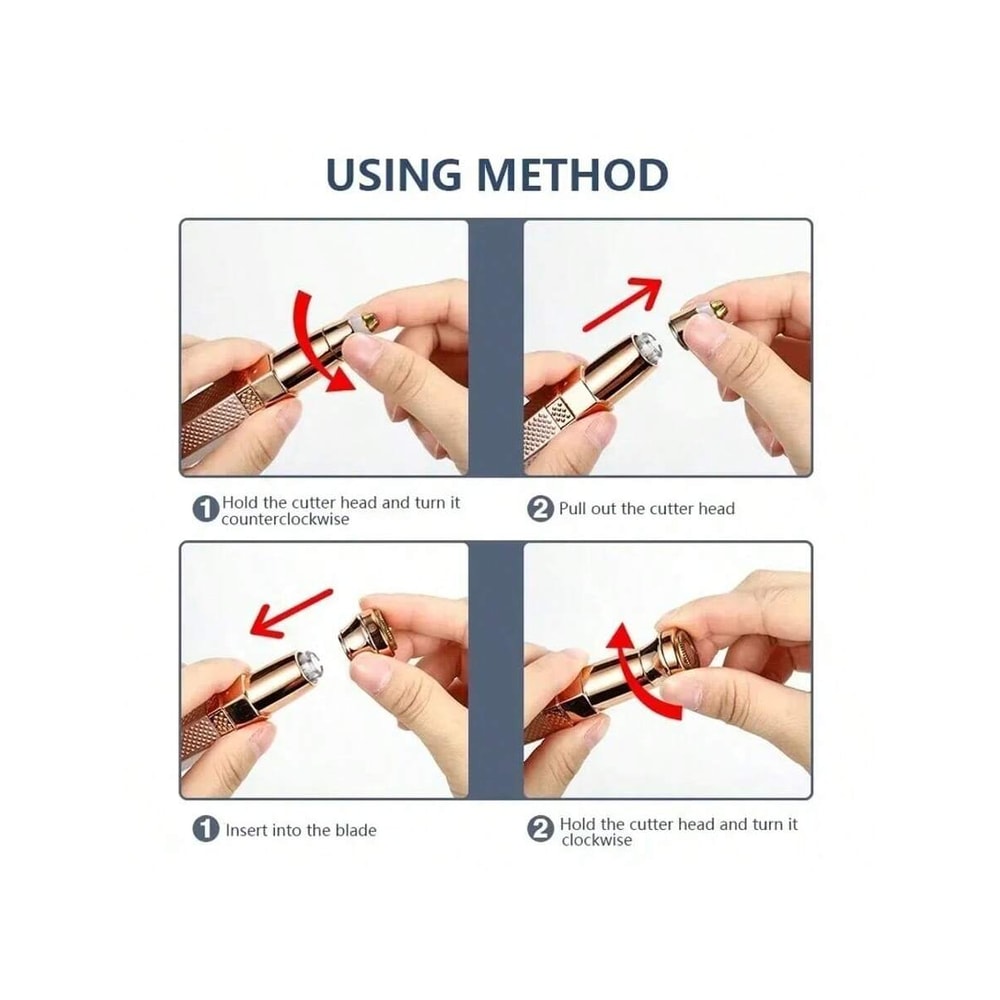 USING METHOD

1 Hold the cutter head and turn it counterclockwise

2 Pull out the cutter head

1 Insert into the blade

2 Hold the cutter head and turn it clockwise