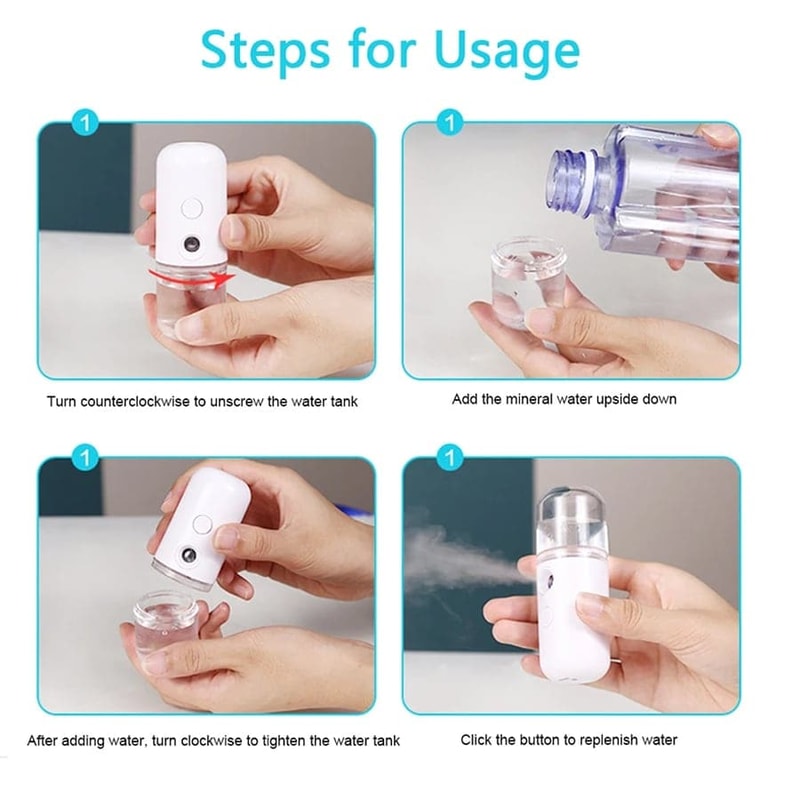 Steps for Usage

1

Turn counterclockwise to unscrew the water tank

1

Add the mineral water upside down

1

After adding water, turn clockwise to tighten the water tank

1

Click the button to replenish water