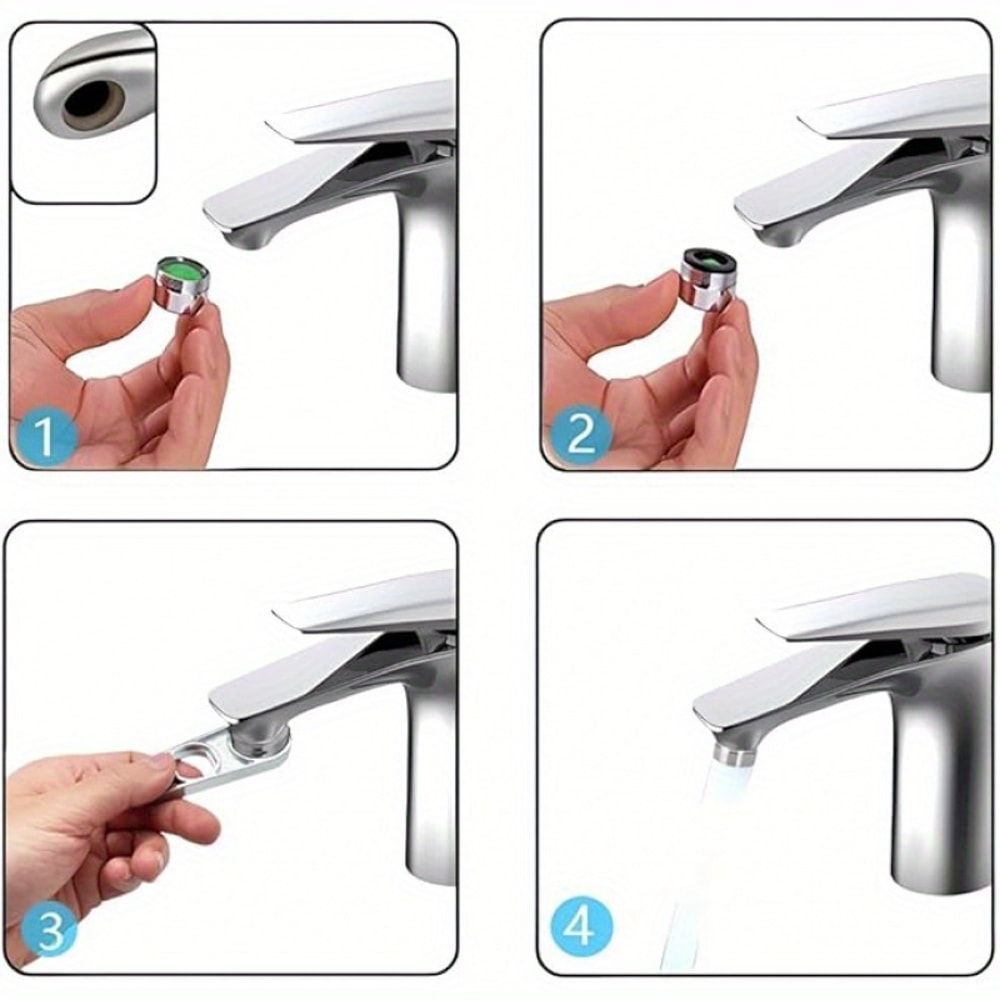 1

2

3

4