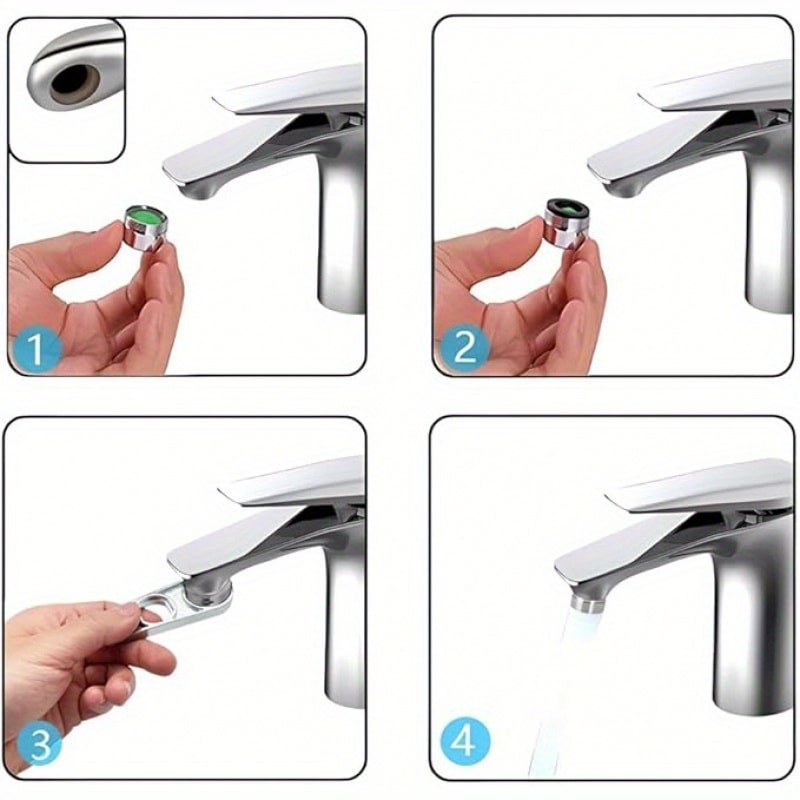 1

2

3

4