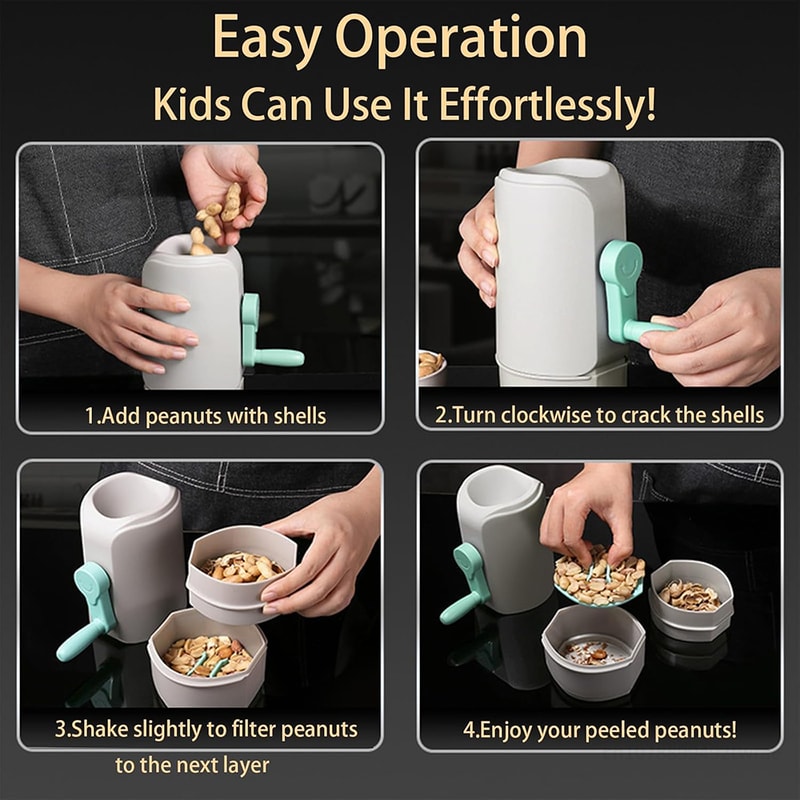 Easy Operation
Kids Can Use It Effortlessly!

1.Add peanuts with shells

2.Turn clockwise to crack the shells

3.Shake slightly to filter peanuts to the next layer

4.Enjoy your peeled peanuts!