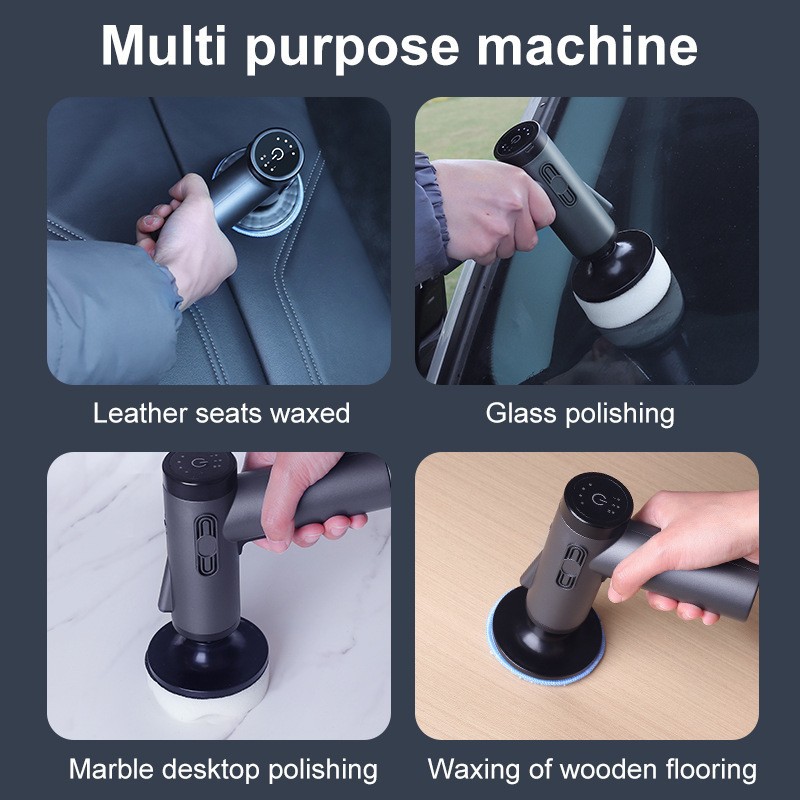 Multi purpose machine

Leather seats waxed

Glass polishing

Marble desktop polishing

Waxing of wooden flooring