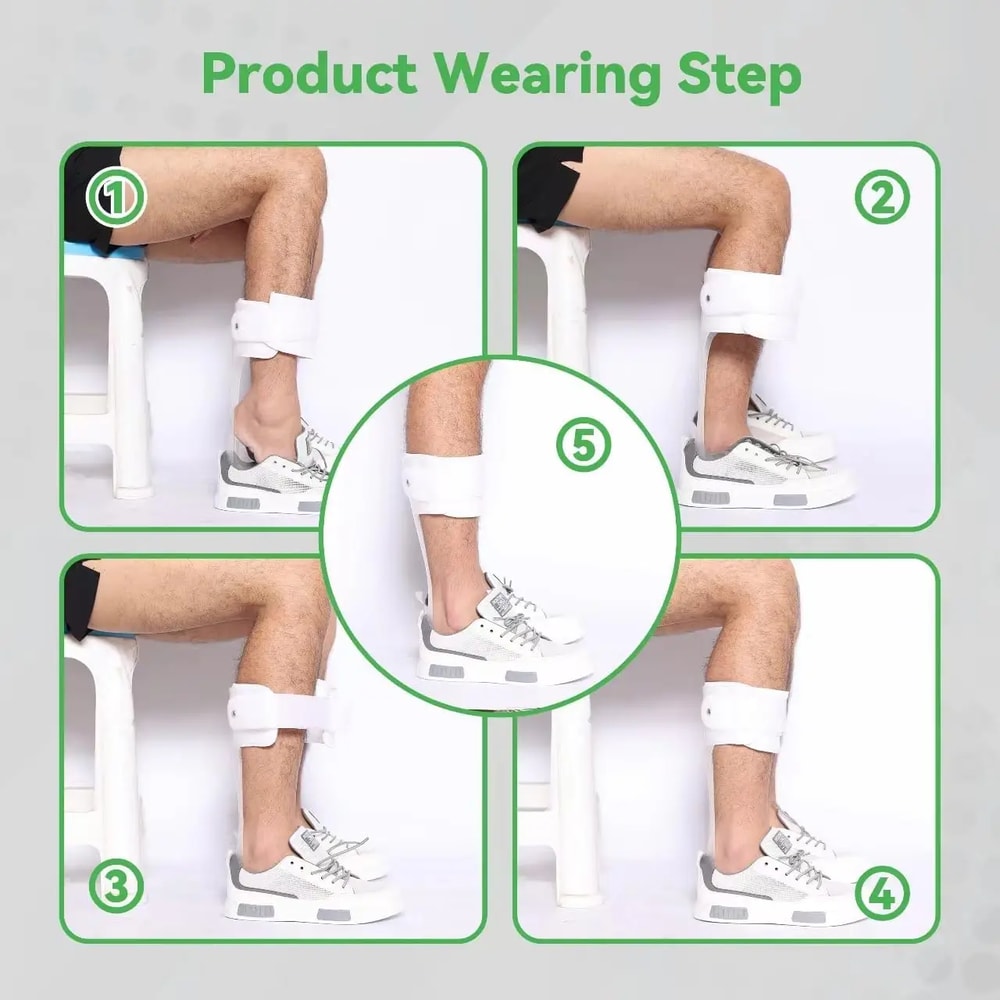 Product Wearing Step

1

2

5

3

4