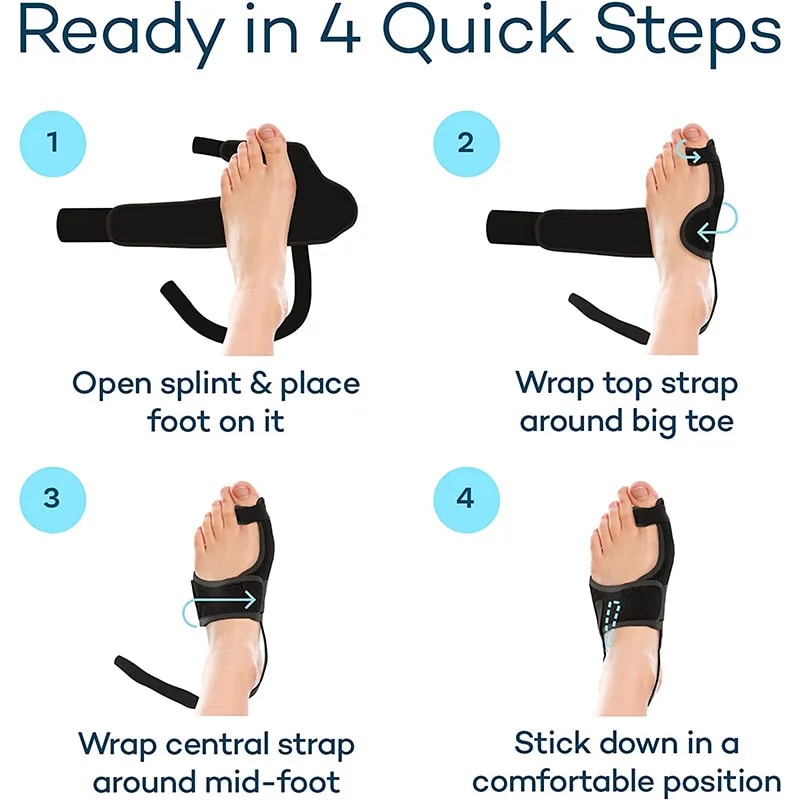 Ready in 4 Quick Steps

1

Open splint & place foot on it

2

Wrap top strap around big toe

3

Wrap central strap around mid-foot

4

Stick down in a comfortable position