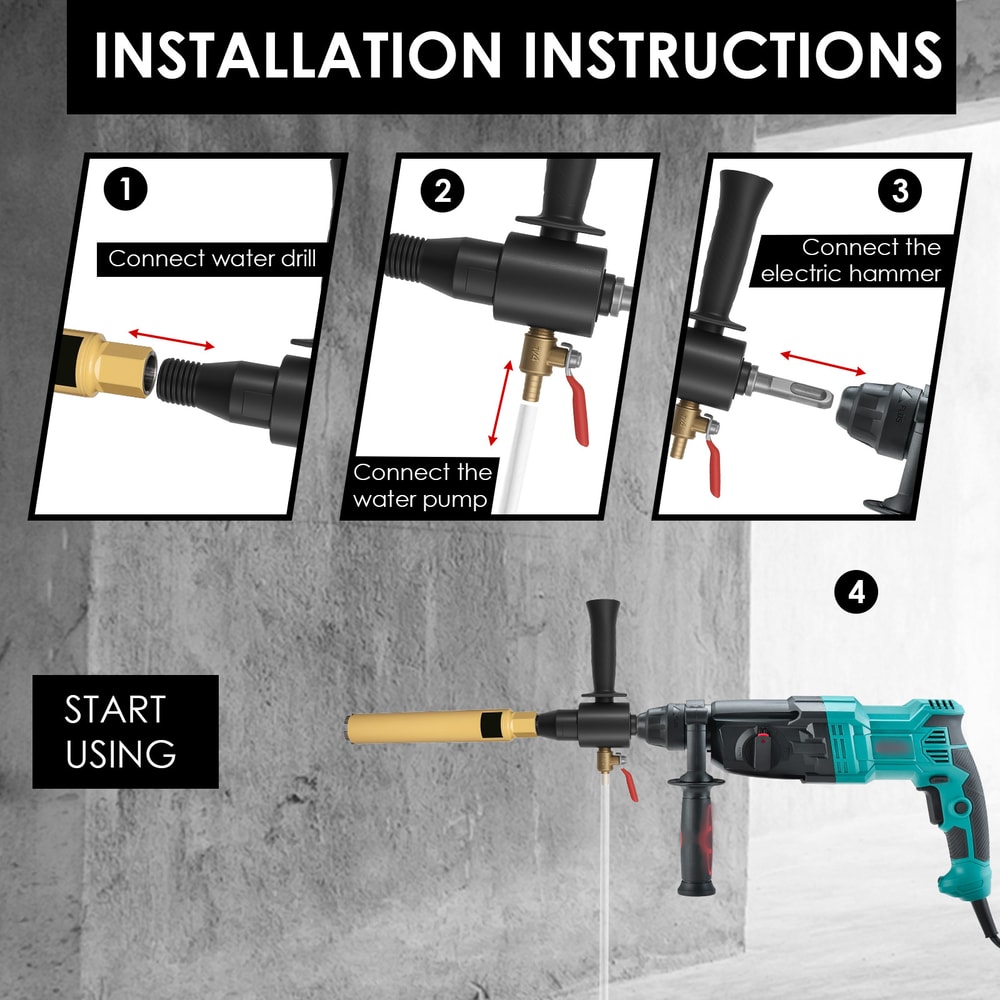 INSTALLATION INSTRUCTIONS

1

Connect water drill

2

Connect the water pump

3

Connect the electric hammer

4

START USING