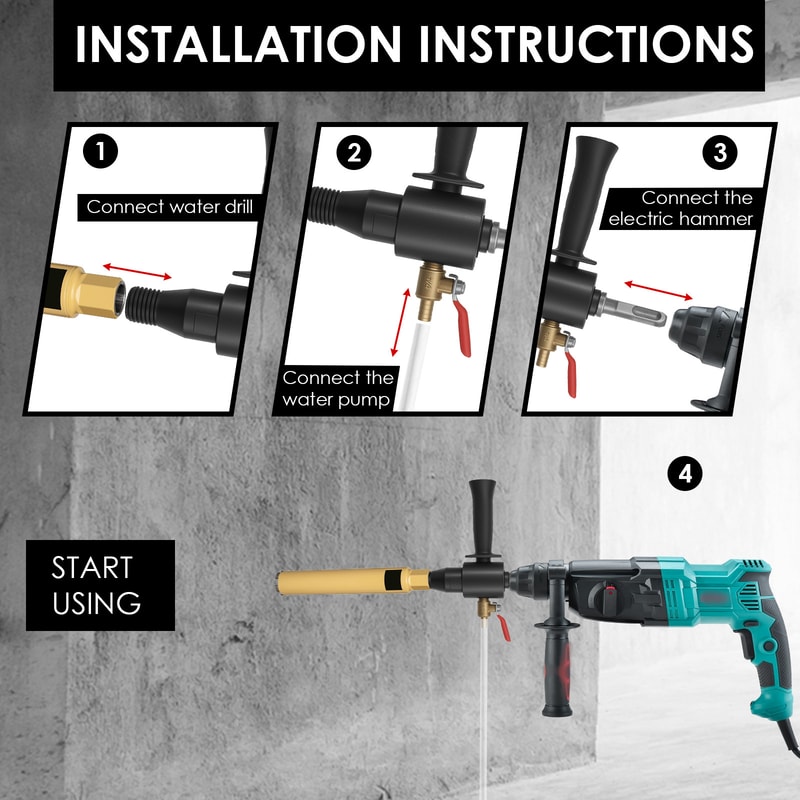 INSTALLATION INSTRUCTIONS

1

Connect water drill

2

Connect the water pump

3

Connect the electric hammer

4

START USING