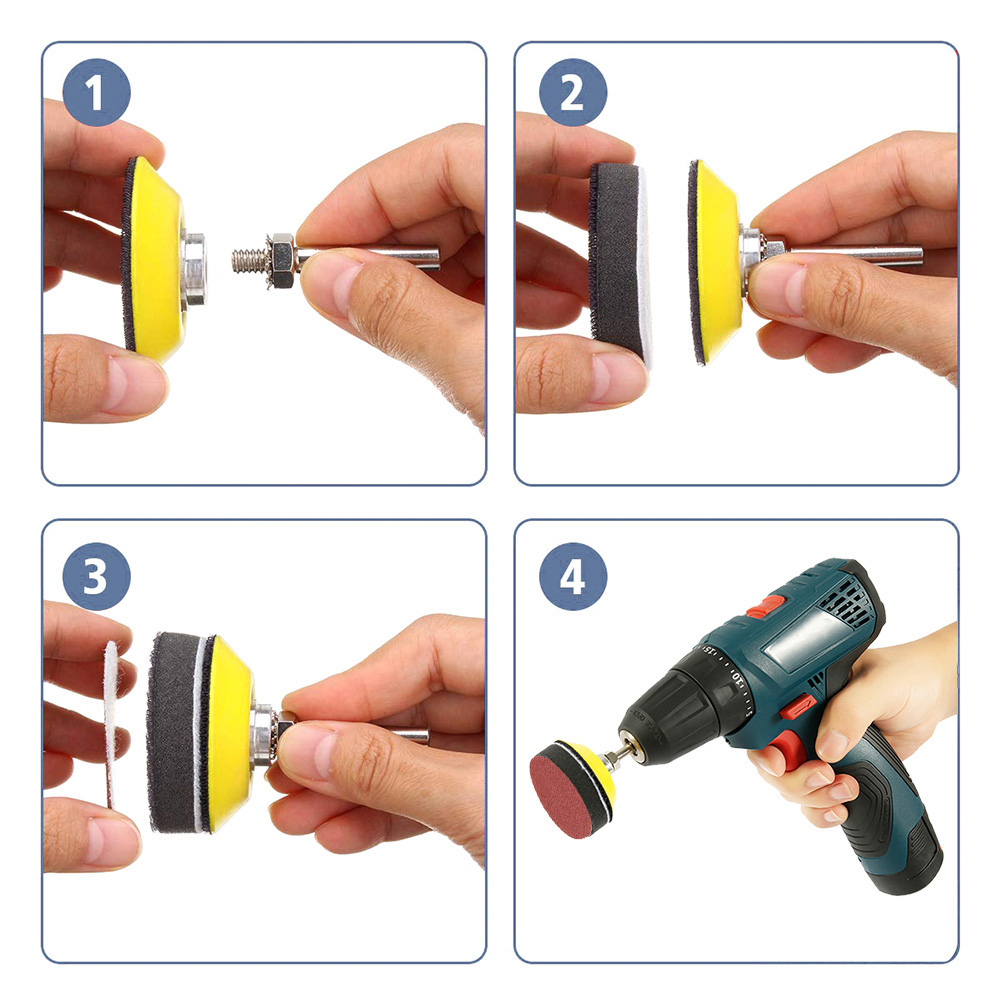 1

2

3

4