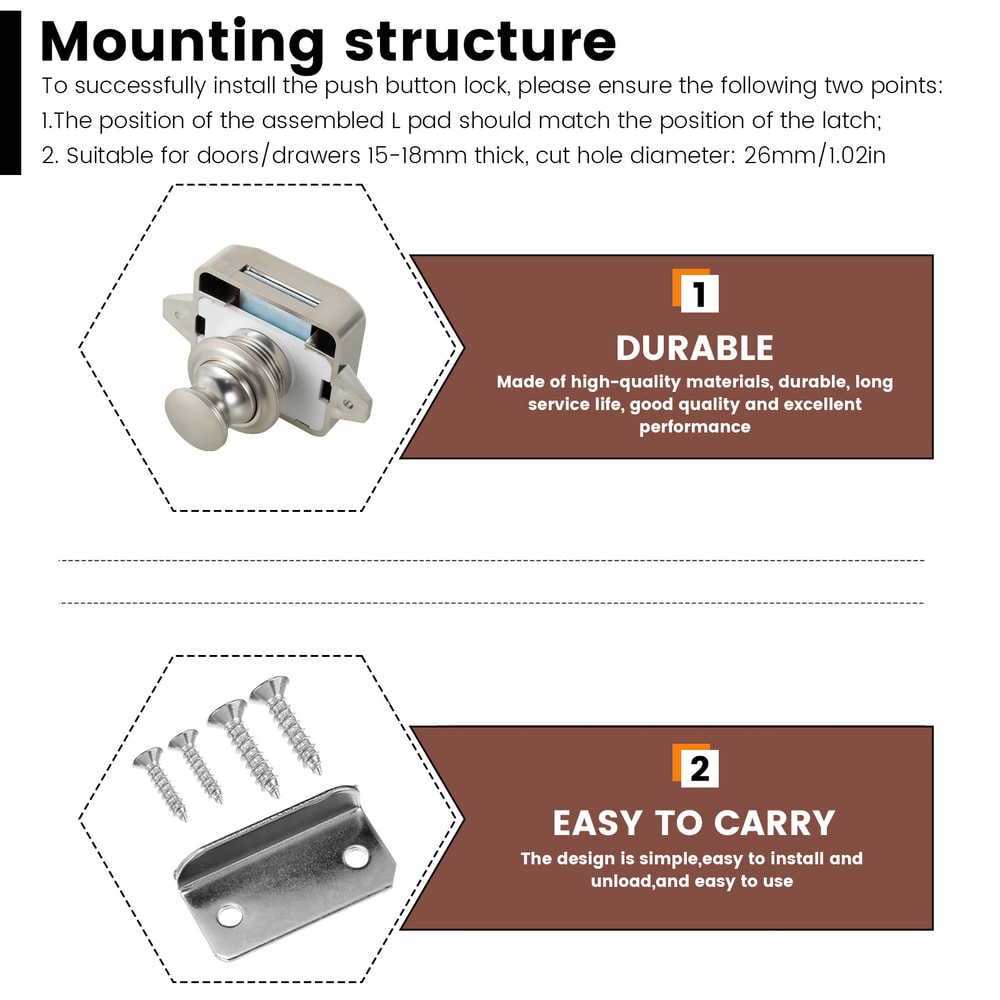 Mounting structure

To successfully install the push button lock, please ensure the following two points:
1.The position of the assembled L pad should match the position of the latch;
2. Suitable for doors/drawers 15-18mm thick, cut hole diameter: 26mm/1.02in

1

DURABLE

Made of high-quality materials, durable, long service life, good quality and excellent performance

2

EASY TO CARRY

The design is simple,easy to install and unload,and easy to use