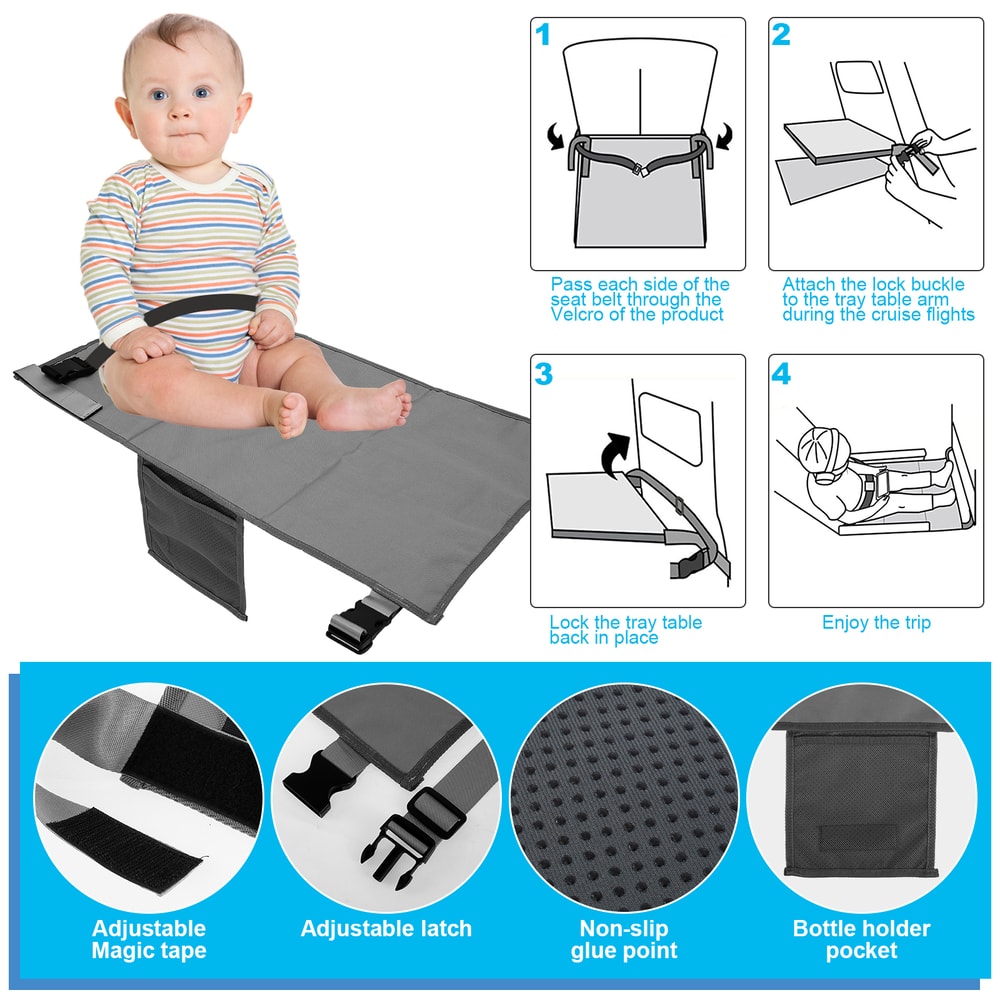 1

Pass each side of the seat belt through the Velcro of the product

2

Attach the lock buckle to the tray table arm during the cruise flights

3

Lock the tray table back in place

4

Enjoy the trip

Adjustable Magic tape

Adjustable latch

Non-slip glue point

Bottle holder pocket