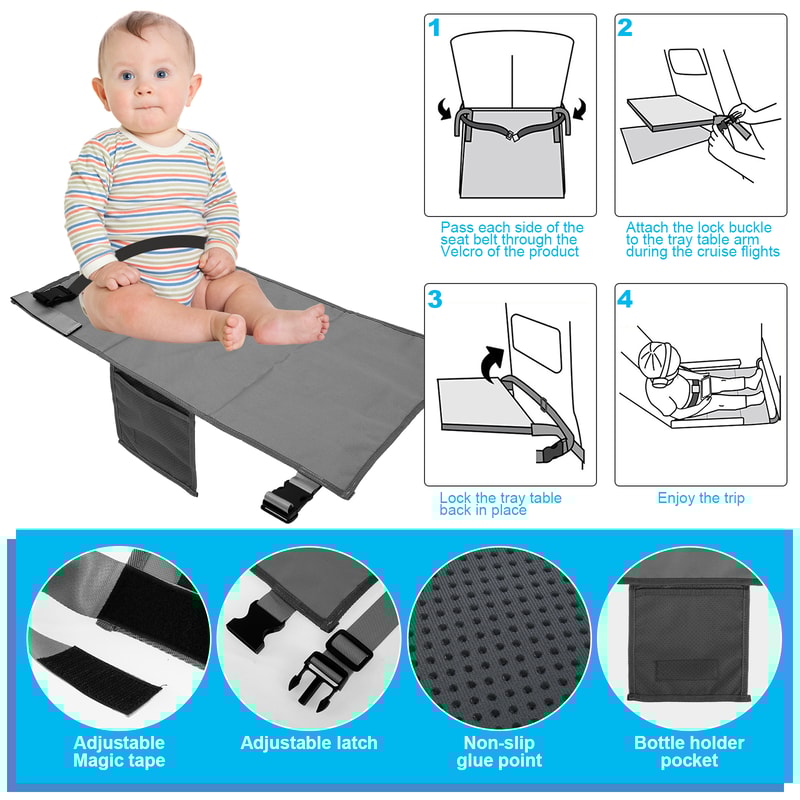 1

Pass each side of the seat belt through the Velcro of the product

2

Attach the lock buckle to the tray table arm during the cruise flights

3

Lock the tray table back in place

4

Enjoy the trip

Adjustable Magic tape

Adjustable latch

Non-slip glue point

Bottle holder pocket