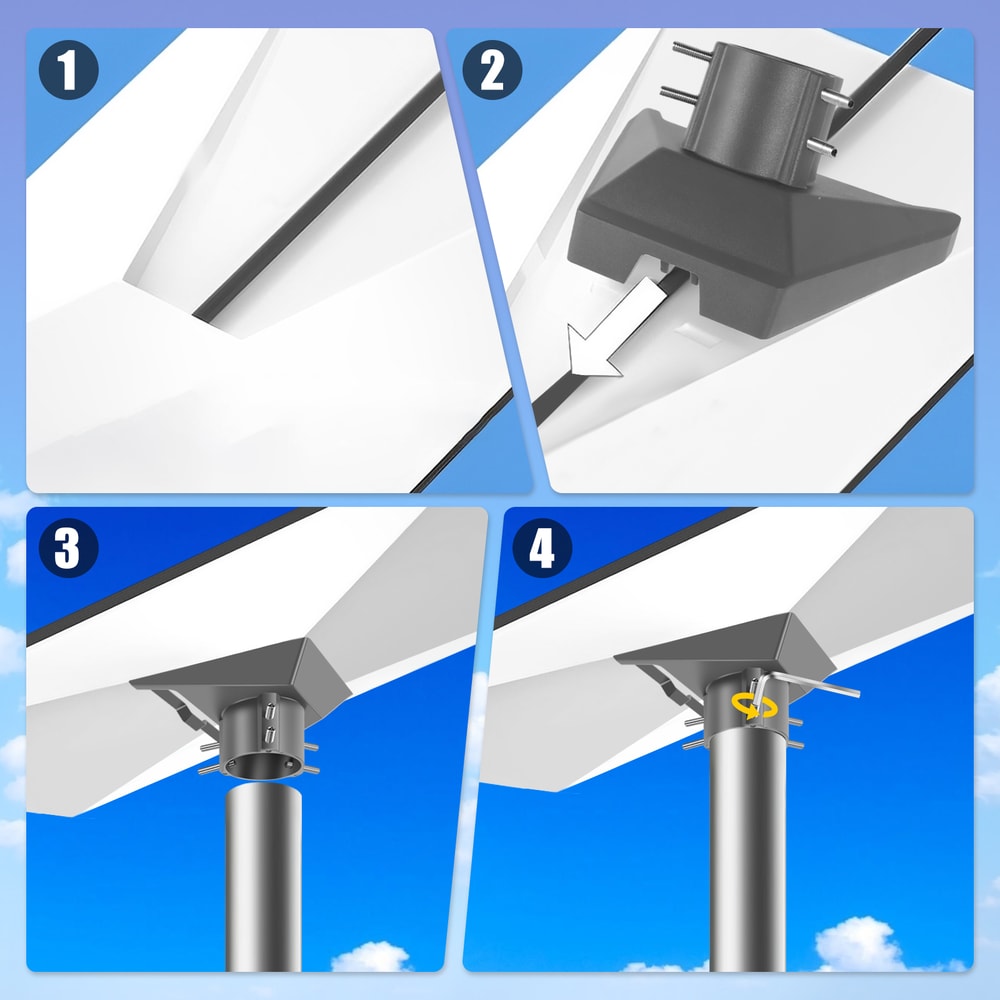 1
2
3
4