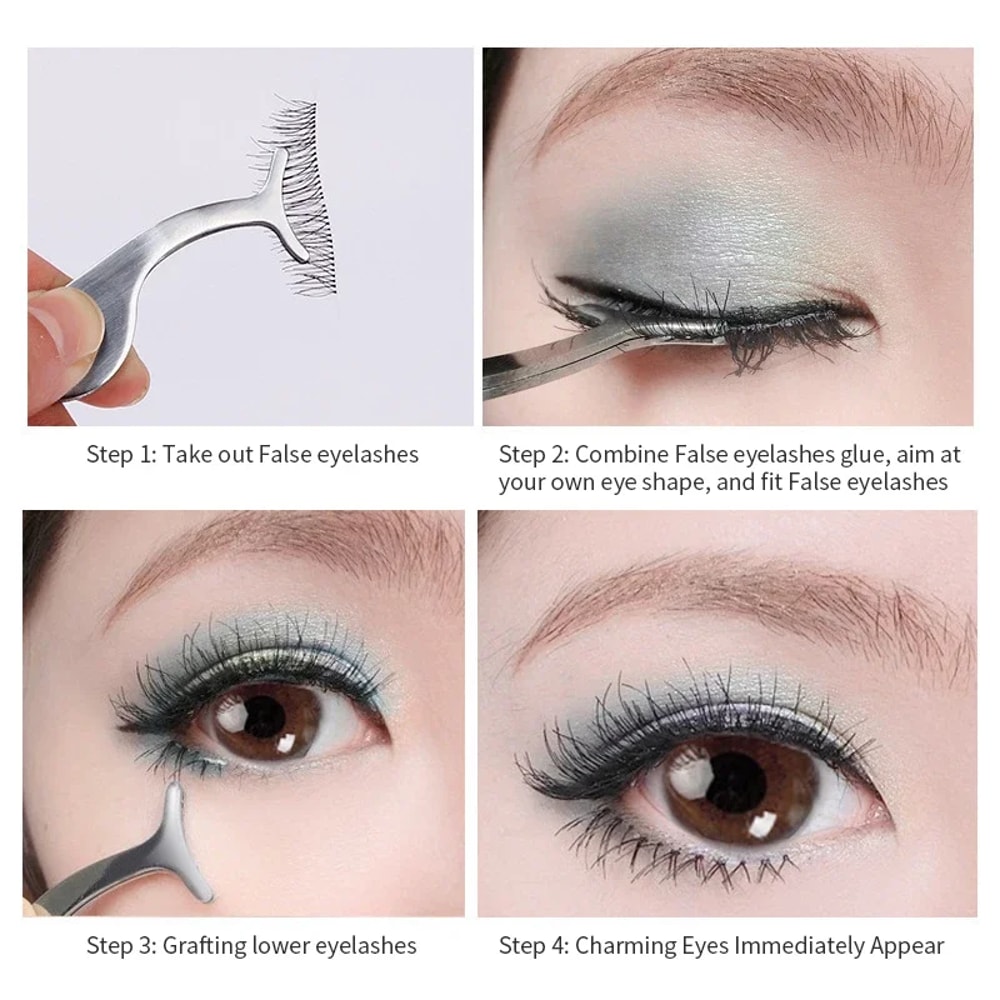 Step 1: Take out False eyelashes

Step 2: Combine False eyelashes glue, aim at your own eye shape, and fit False eyelashes

Step 3: Grafting lower eyelashes

Step 4: Charming Eyes Immediately Appear