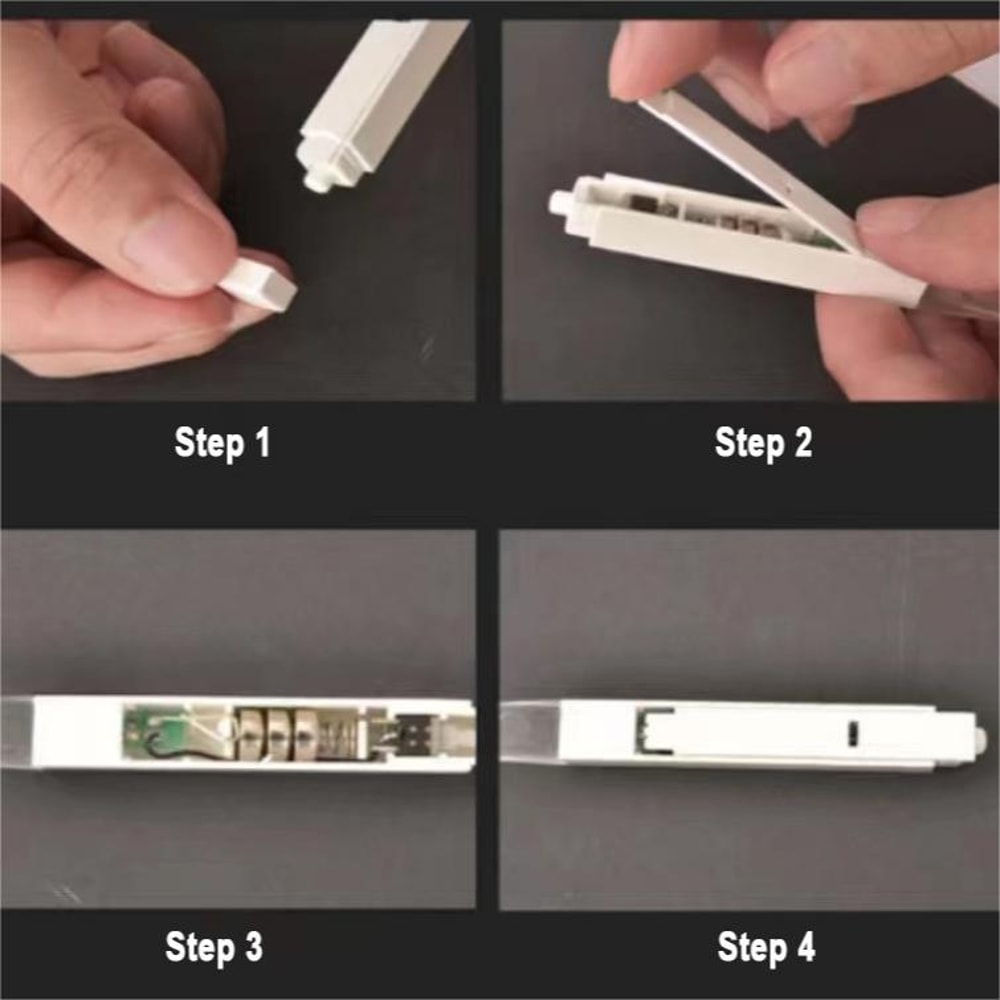 Step 1

Step 2

Step 3

Step 4