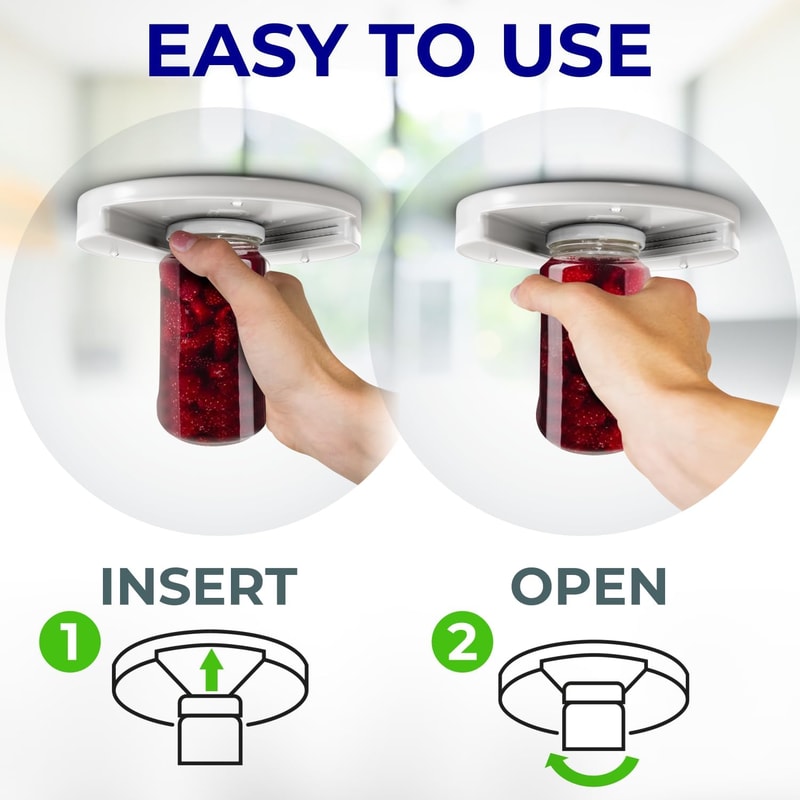 EASY TO USE

INSERT

1

OPEN

2