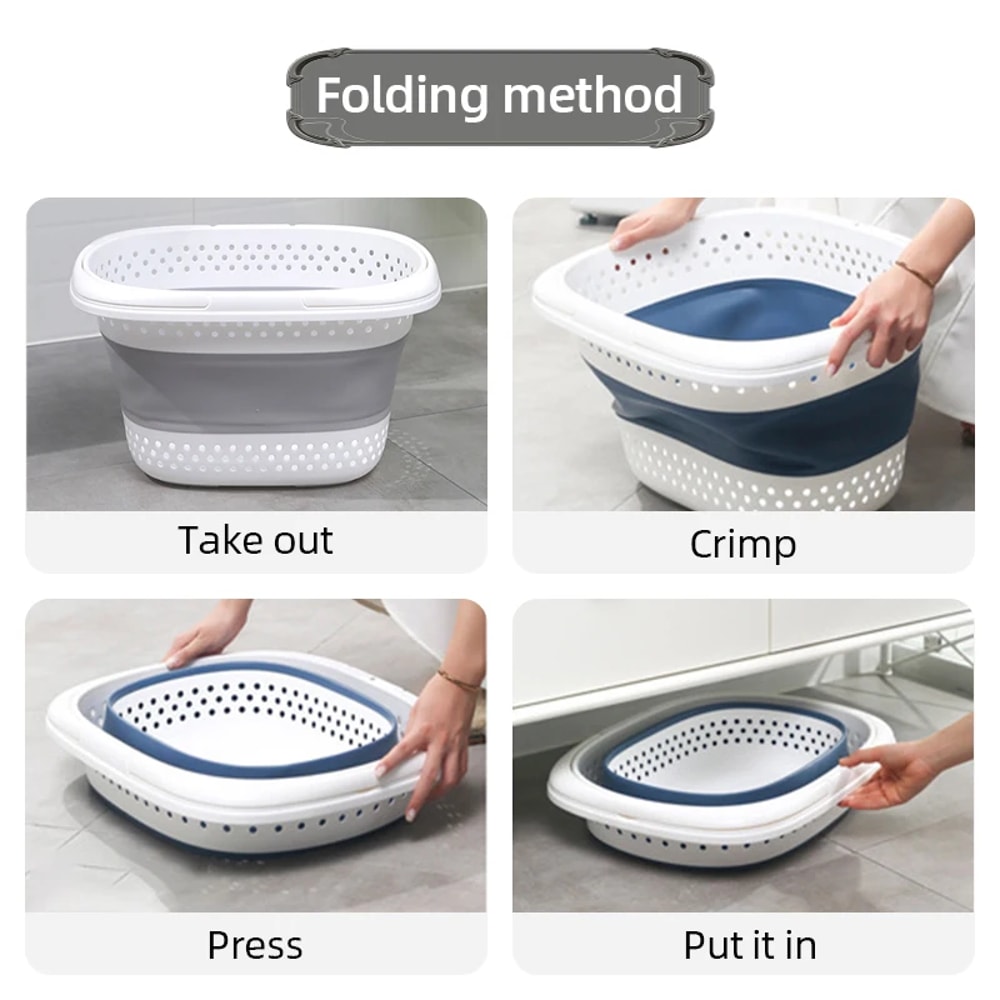 Folding method

Take out

Crimp

Press

Put it in