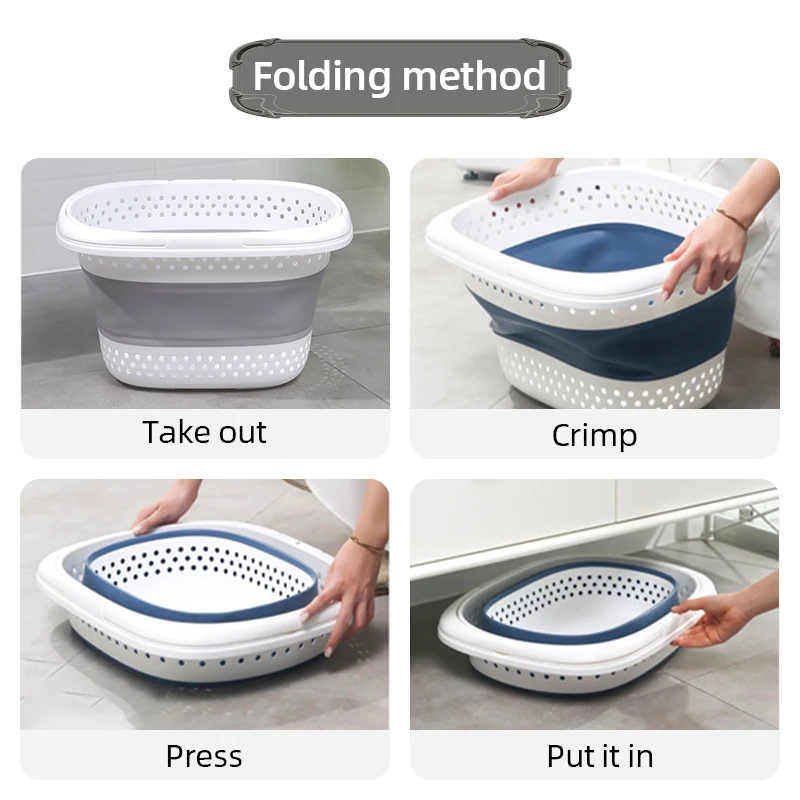 Folding method

Take out

Crimp

Press

Put it in