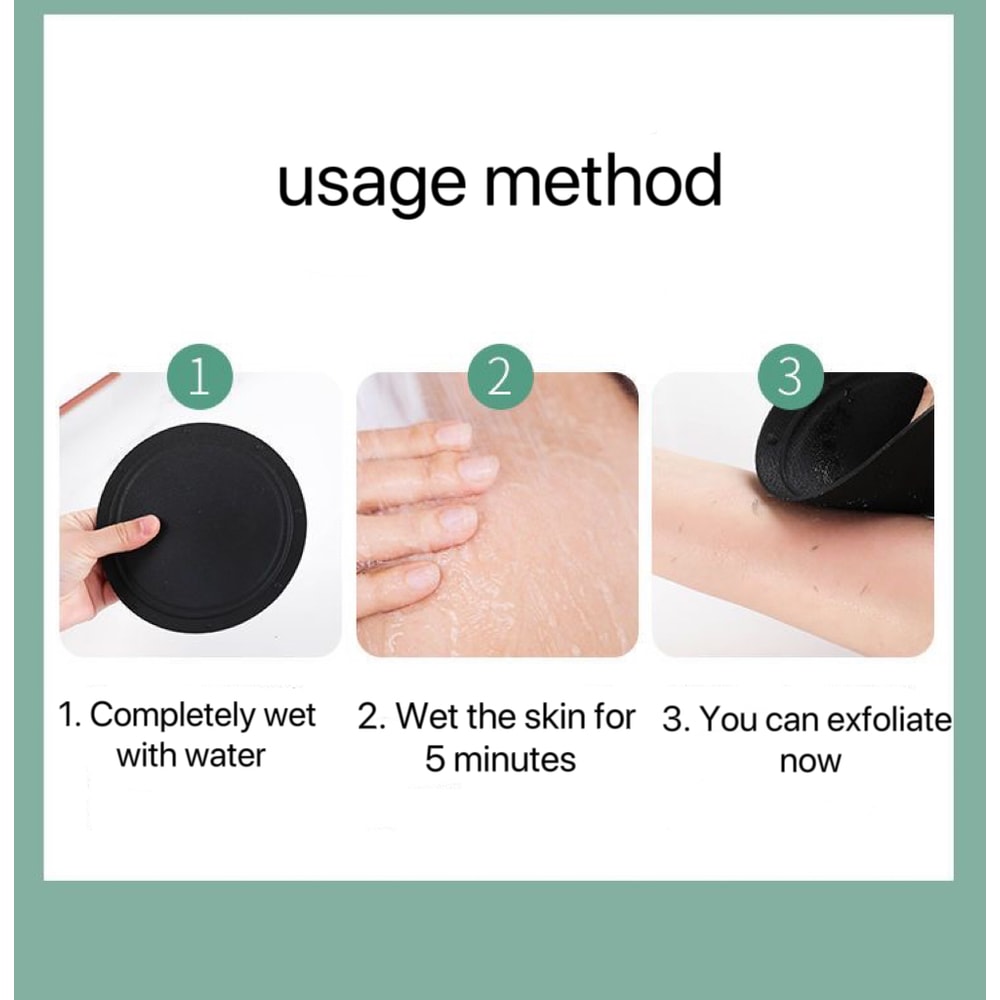 usage method

1

2

3

1. Completely wet with water

2. Wet the skin for 5 minutes

3. You can exfoliate now