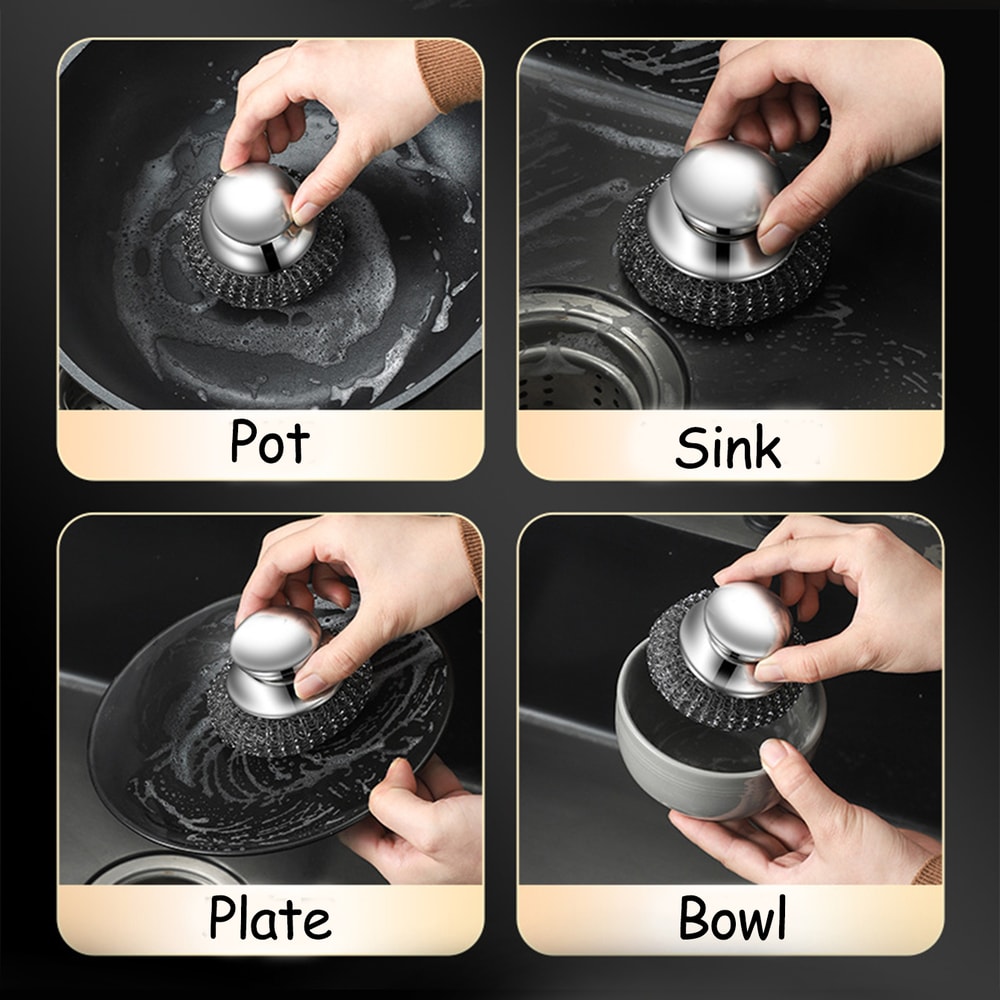 Pot

Sink

Plate

Bowl