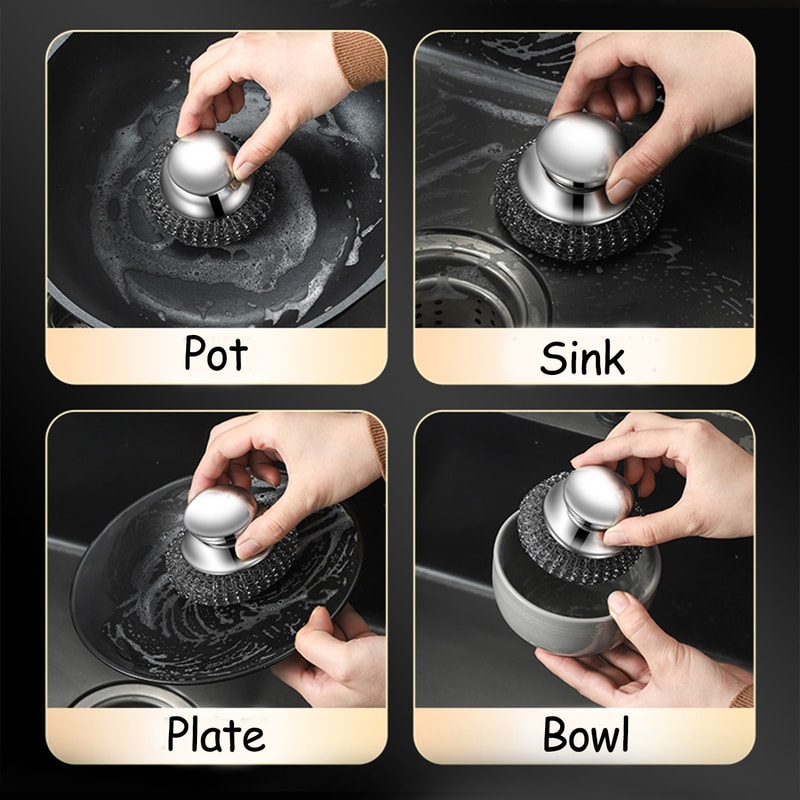 Pot

Sink

Plate

Bowl