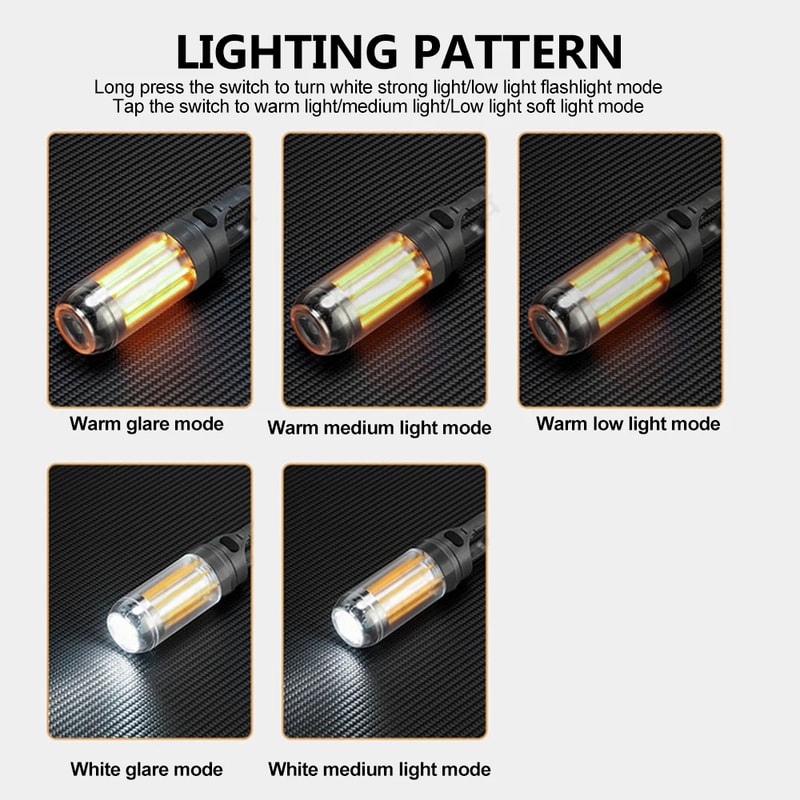 LIGHTING PATTERN

Long press the switch to turn white strong light/low light flashlight mode
Tap the switch to warm light/medium light/Low light soft light mode

Warm glare mode

Warm medium light mode

Warm low light mode

White glare mode

White medium light mode