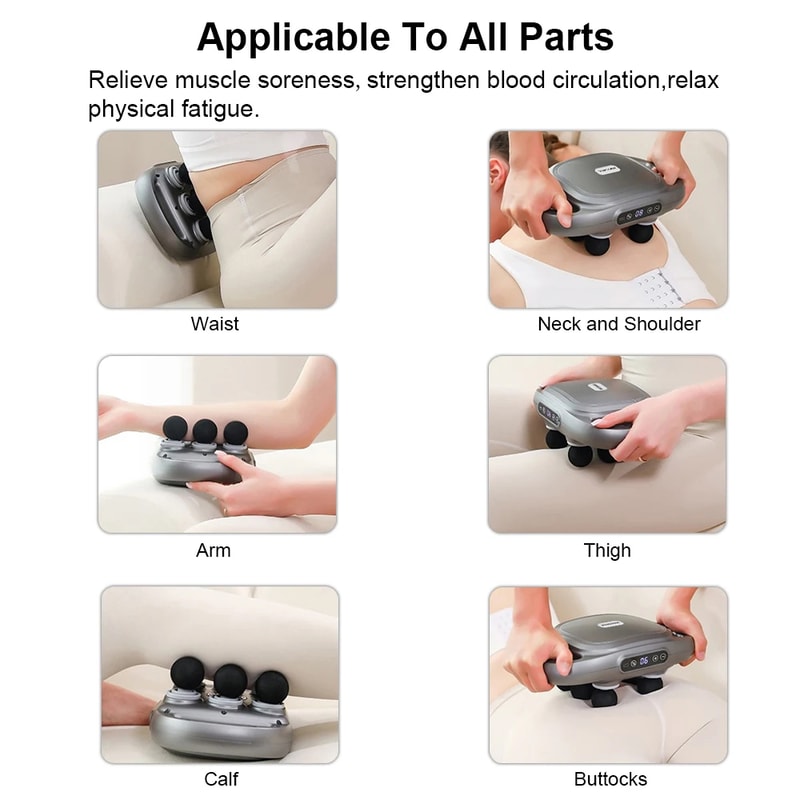 Applicable To All Parts

Relieve muscle soreness, strengthen blood circulation,relax physical fatigue.

Waist

Neck and Shoulder

Arm

Thigh

Calf

Buttocks