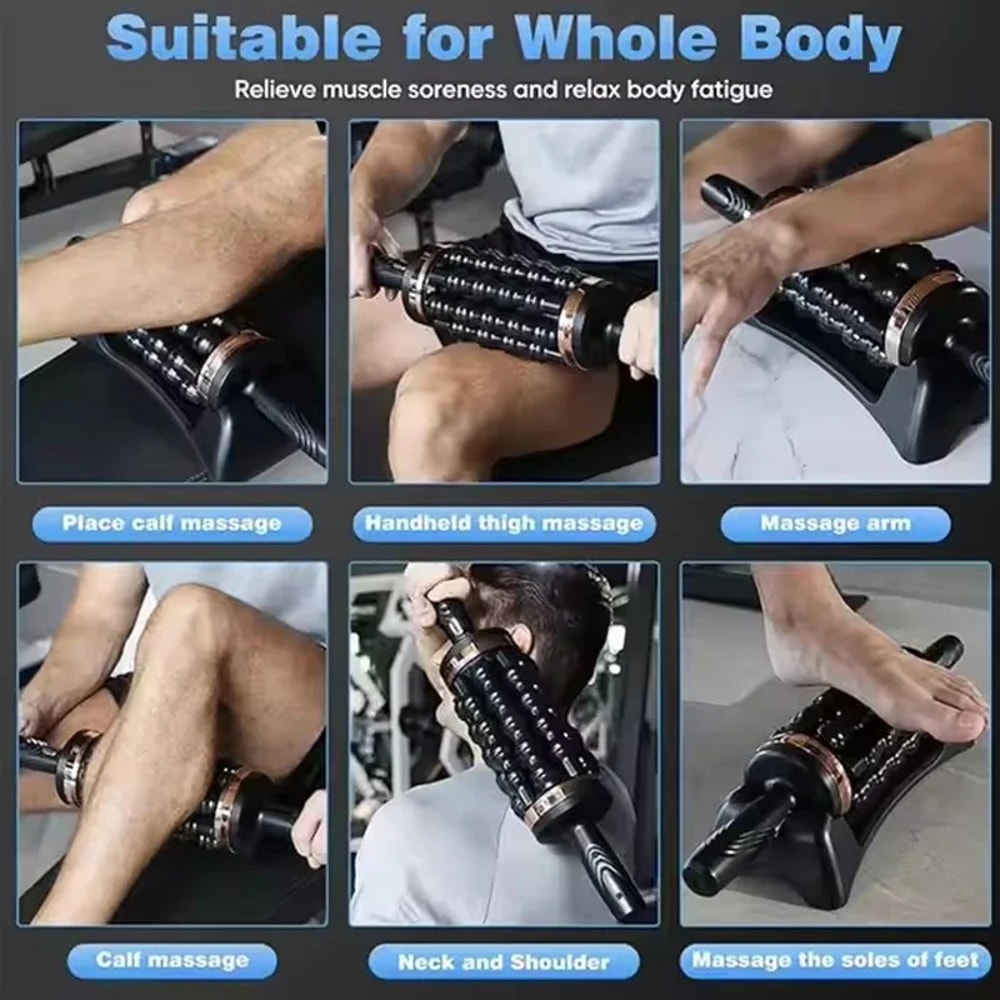 Suitable for Whole Body

Relieve muscle soreness and relax body fatigue

Place calf massage

Handheld thigh massage

Massage arm

Calf massage

Neck and Shoulder

Massage the soles of feet